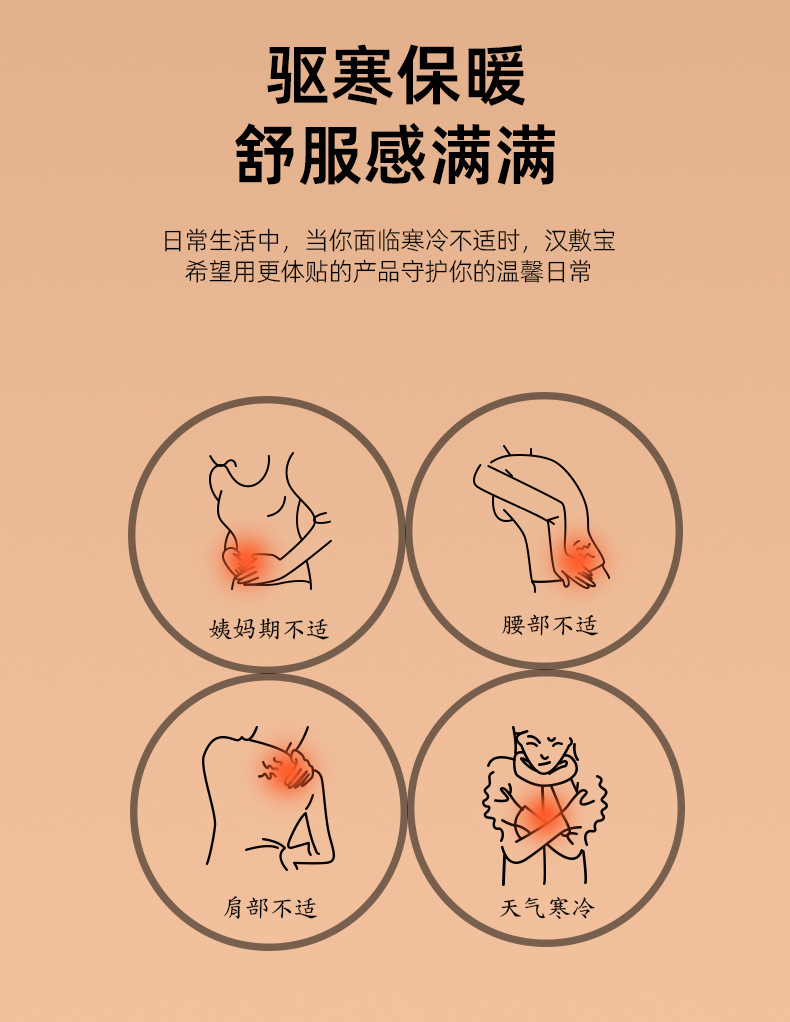 驱寒保暖
舒服感满满

日常生活中，当你面临寒冷不适时，汉敷宝希望用更体贴的产品守护你的温馨日常

姨妈期不适

腰部不适

肩部不适

天气寒冷