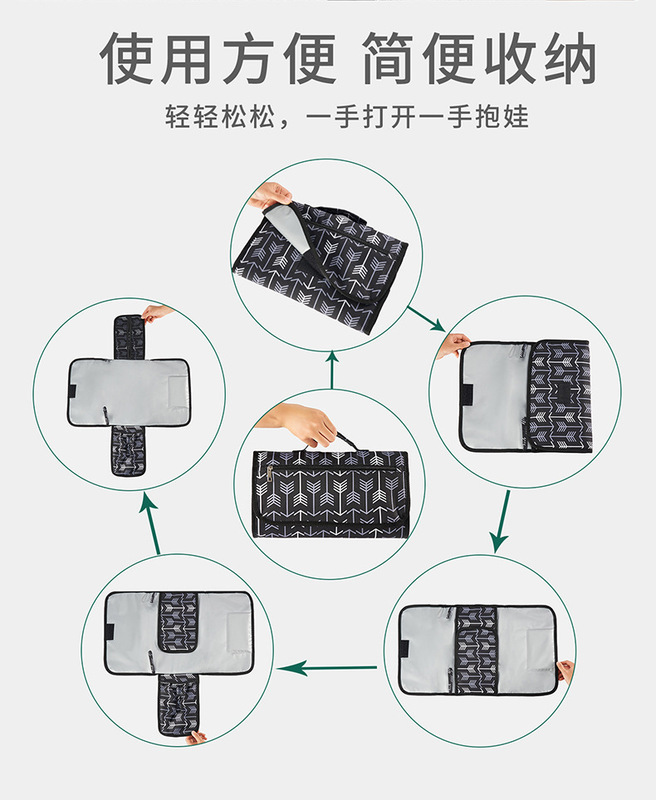 使用方便 简便收纳

轻轻松松，一手打开一手抱娃