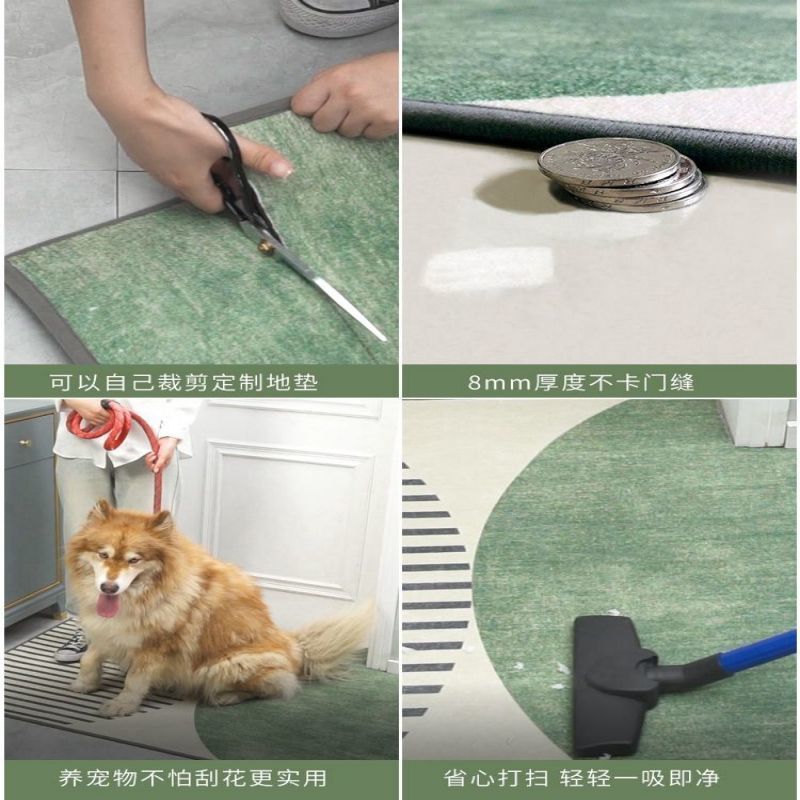 可以自己裁剪定制地垫

8mm厚度不卡门缝

养宠物不怕刮花更实用

省心打扫 轻轻一吸即净