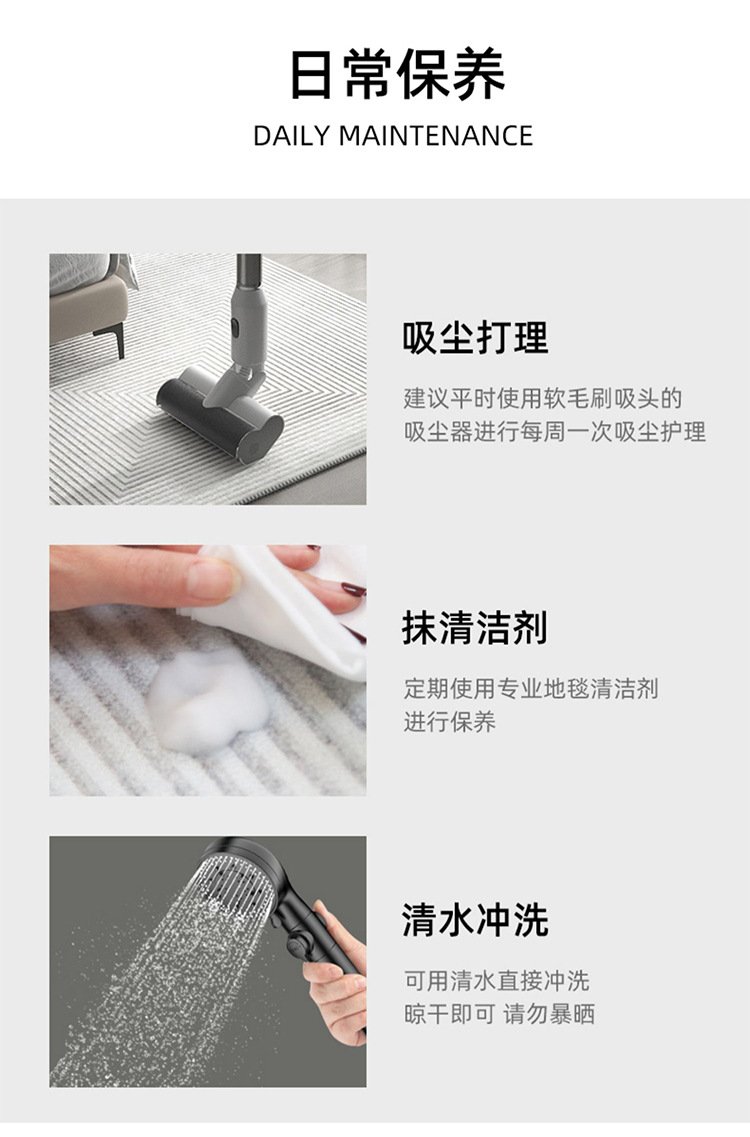 日常保养
DAILY MAINTENANCE

吸尘打理

建议平时使用软毛刷吸头的吸尘器进行每周一次吸尘护理

抹清洁剂

定期使用专业地毯清洁剂进行保养

清水冲洗

可用清水直接冲洗
晾干即可 请勿暴晒