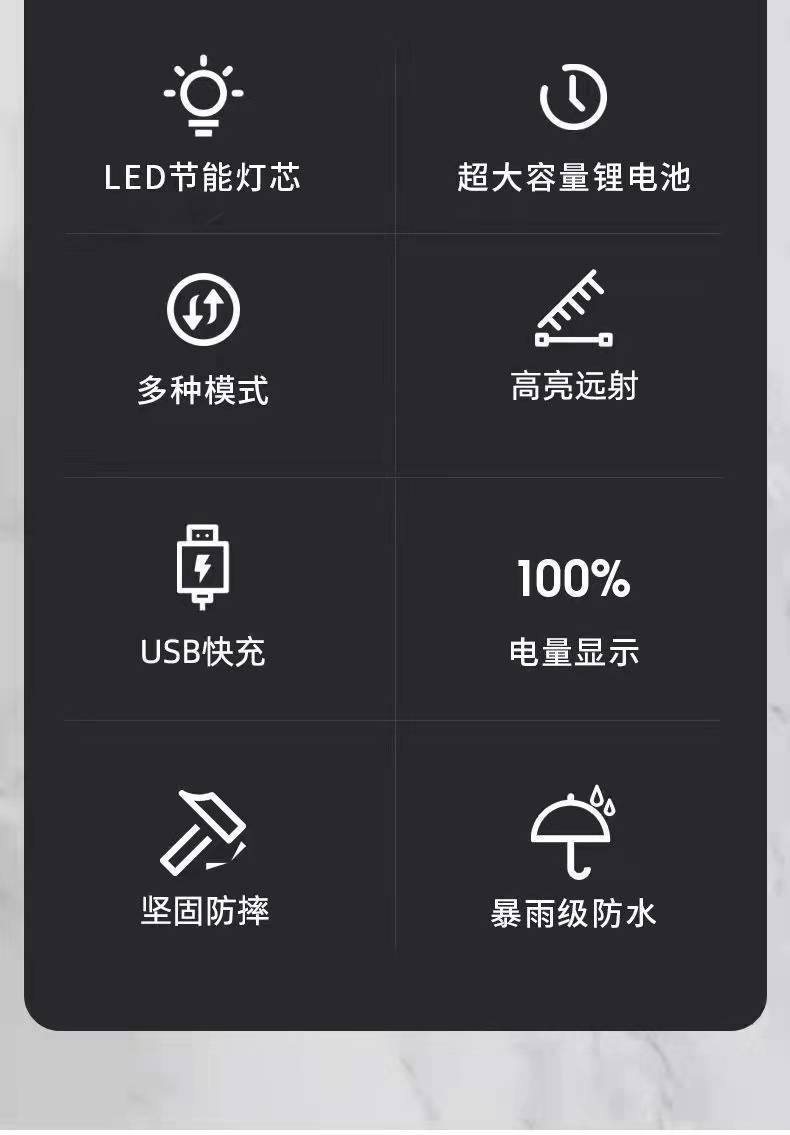 LED节能灯芯

超大容量锂电池

多种模式

高亮远射

USB快充

100%
电量显示

坚固防摔

暴雨级防水