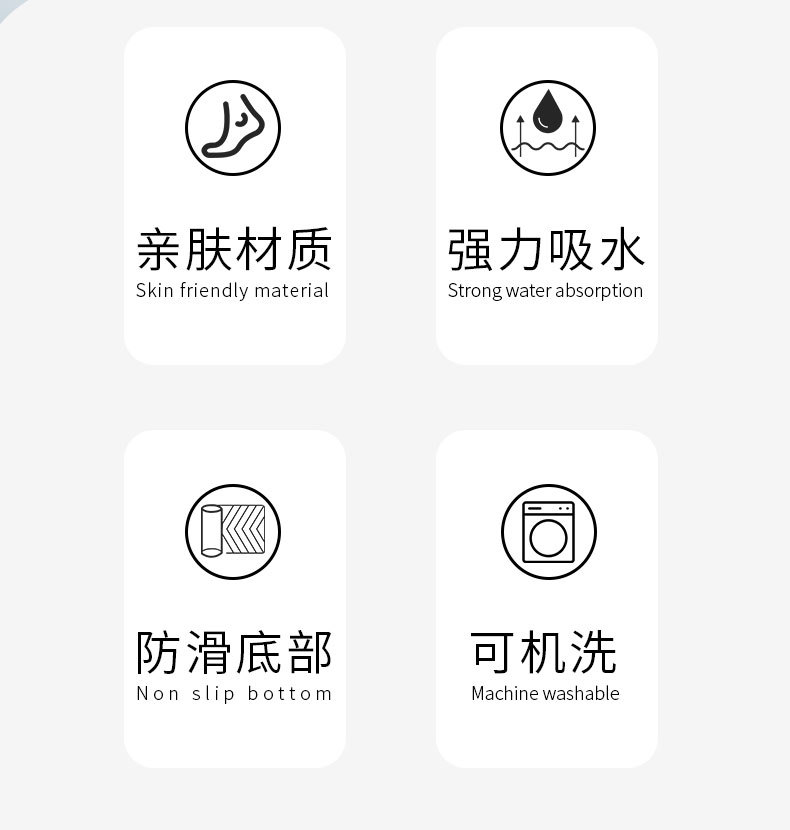 亲肤材质
Skin friendly material

强力吸水
Strong water absorption

防滑底部
Non slip bottom

可机洗
Machine washable