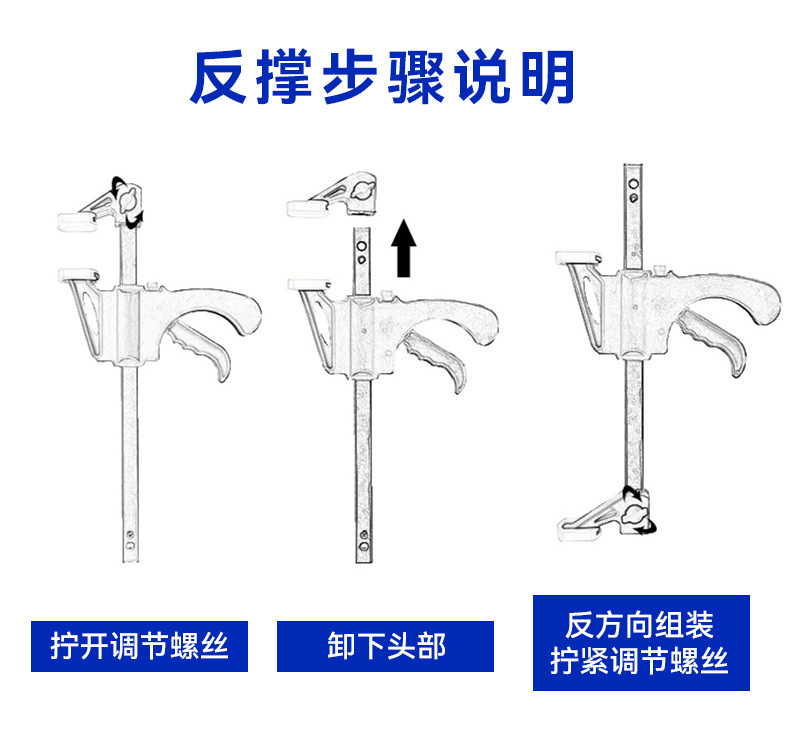 反撑步骤说明

拧开调节螺丝

卸下头部

反方向组装
拧紧调节螺丝