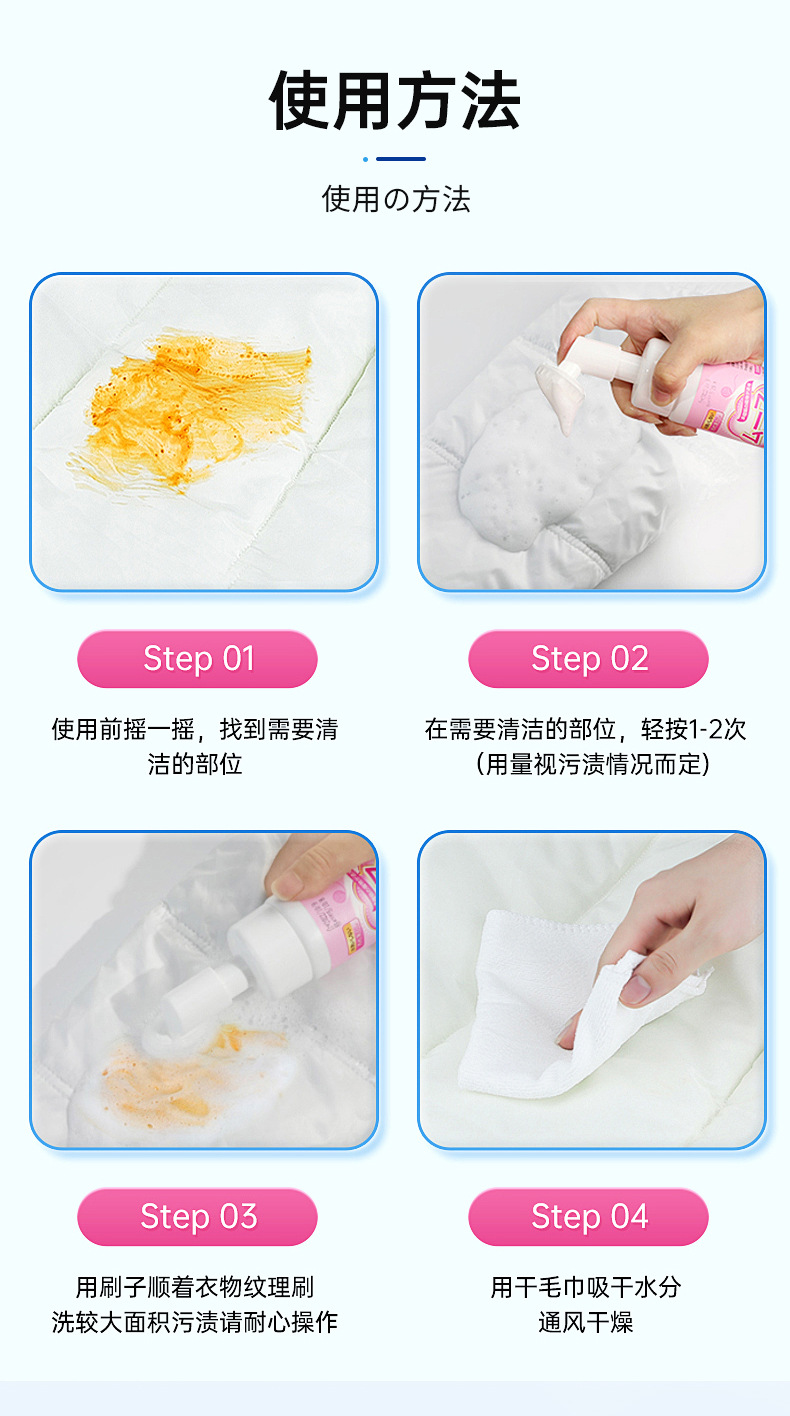 使用方法

使用の方法

Step 01

使用前摇一摇，找到需要清洁的部位

Step 02

在需要清洁的部位，轻按1-2次（用量视污渍情况而定）

Step 03

用刷子顺着衣物纹理刷洗较大面积污渍请耐心操作

Step 04

用干毛巾吸干水分通风干燥