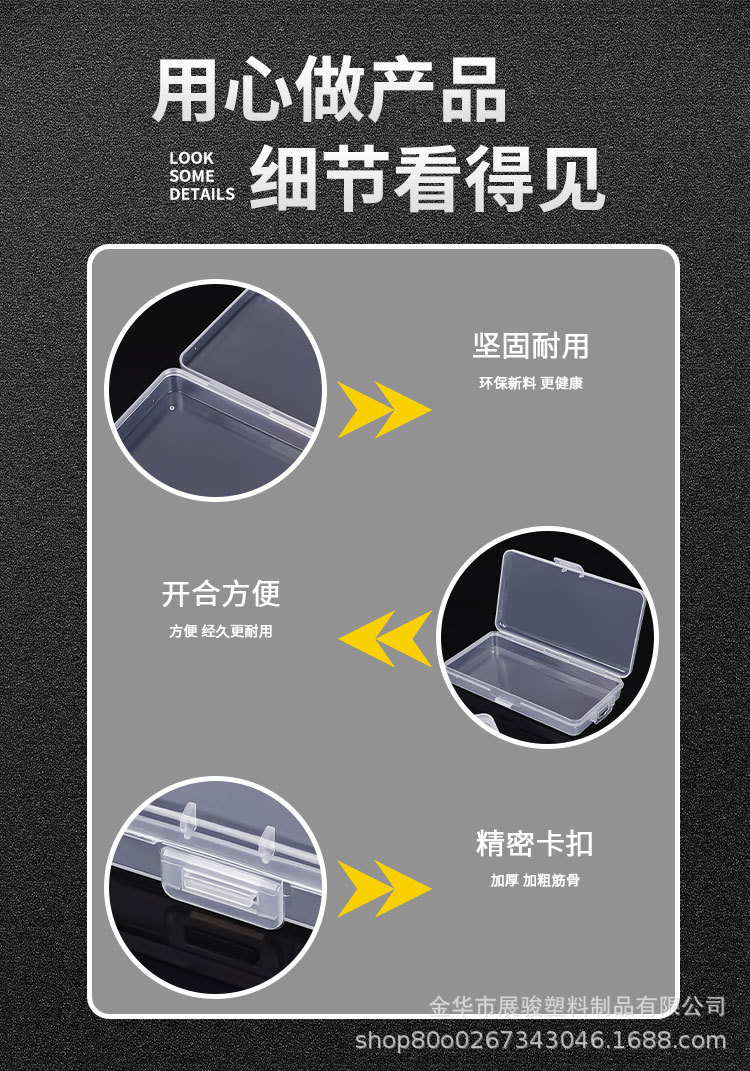 用心做产品

LOOK SOME DETAILS

细节看得见

坚固耐用

环保新料 更健康

开合方便

方便 经久更耐用

精密卡扣

加厚 加粗筋骨

金华市展骏塑料制品有限公司
shop80o0267343046.1688.com