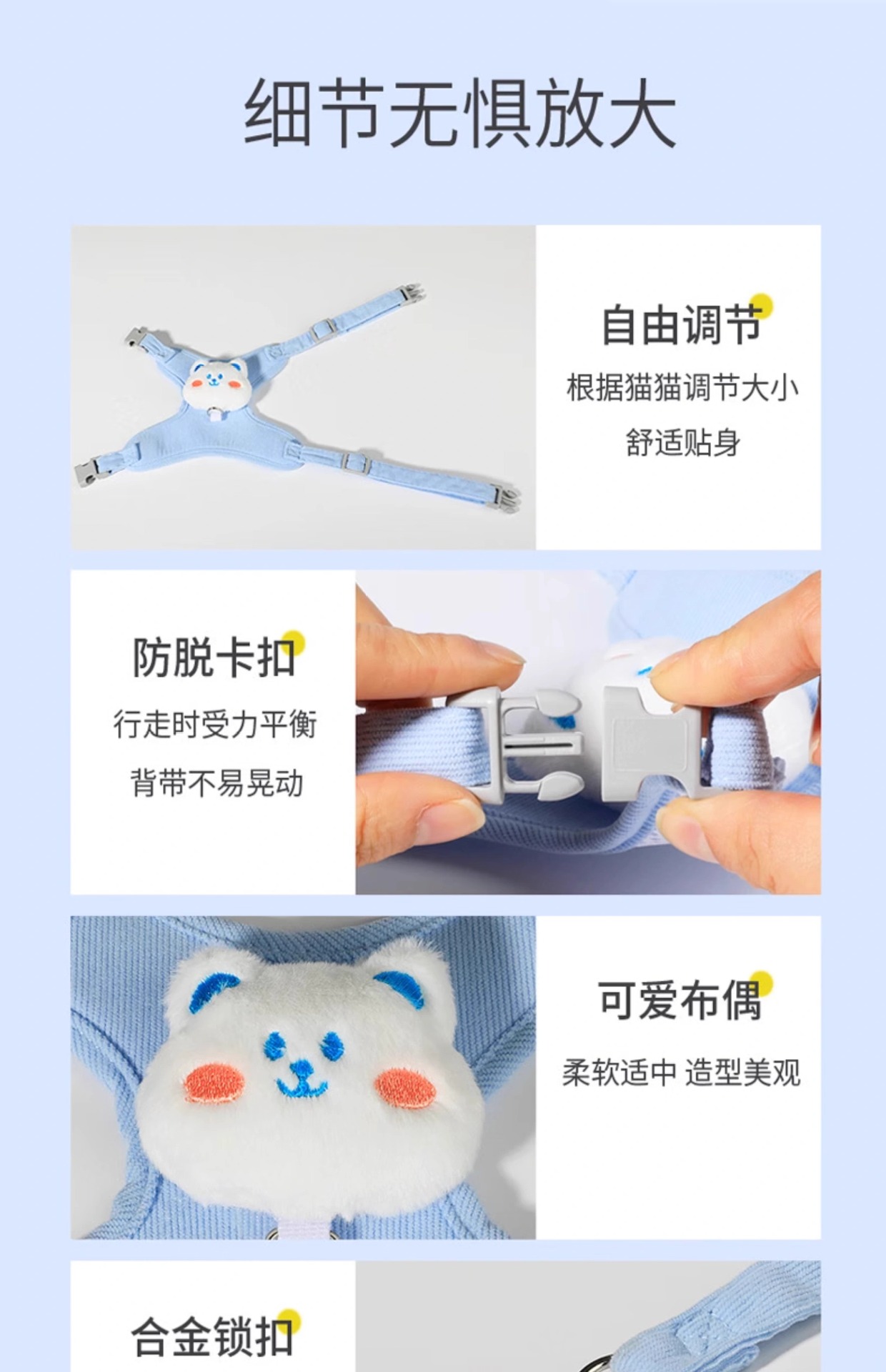 细节无惧放大

自由调节
根据猫猫调节大小
舒适贴身

防脱卡扣
行走时受力平衡
背带不易晃动

可爱布偶
柔软适中 造型美观

合金锁扣