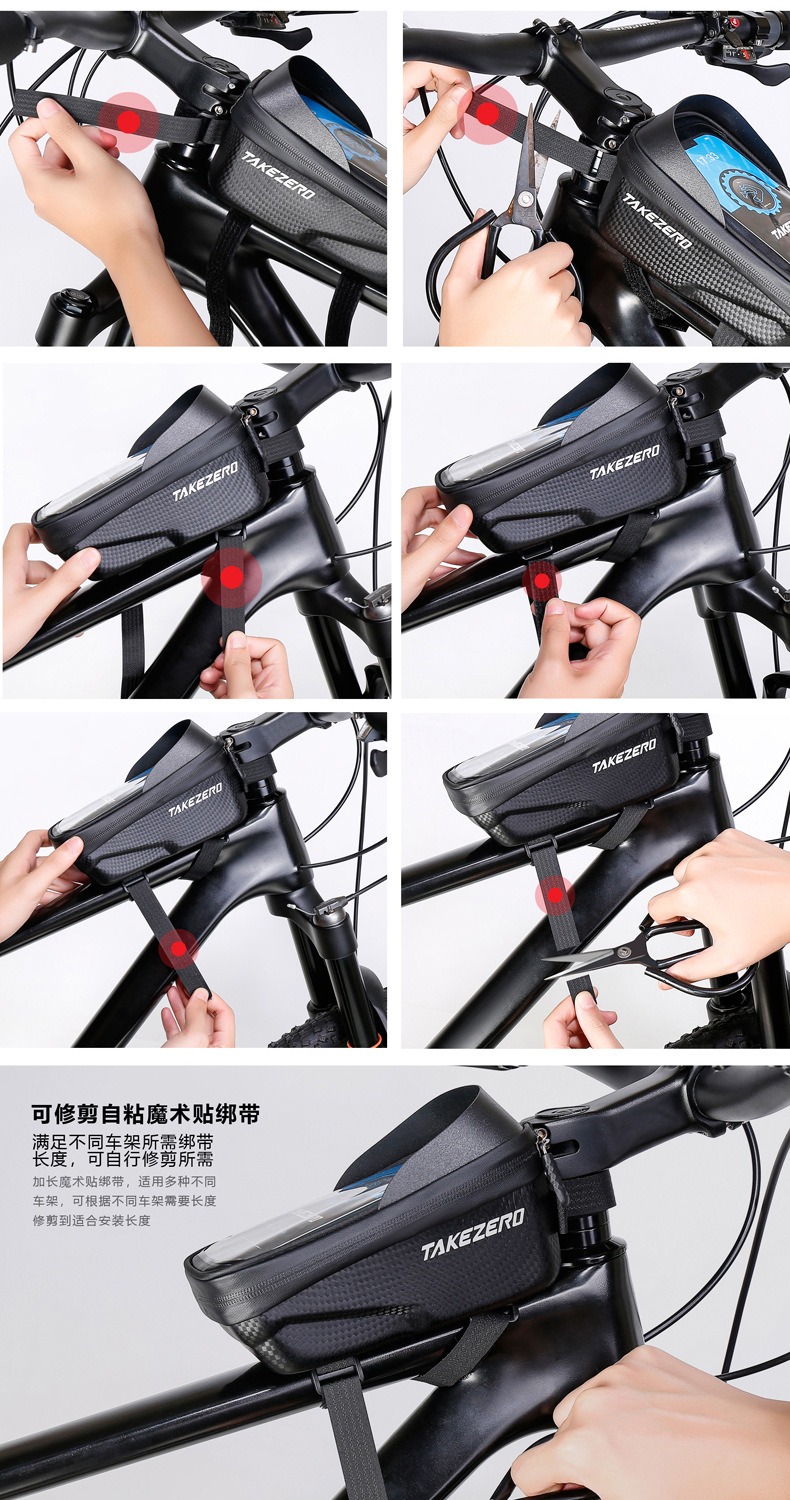 TAKEZERO

TAKEZERO

TAKEZERO

TAKEZERO

TAKEZERO

TAKEZERO

可修剪自粘魔术贴绑带

满足不同车架所需绑带长度，可自行修剪所需

加长魔术贴绑带，适用多种不同车架，可根据不同车架需要长度修剪到适合安装长度

TAKEZERO