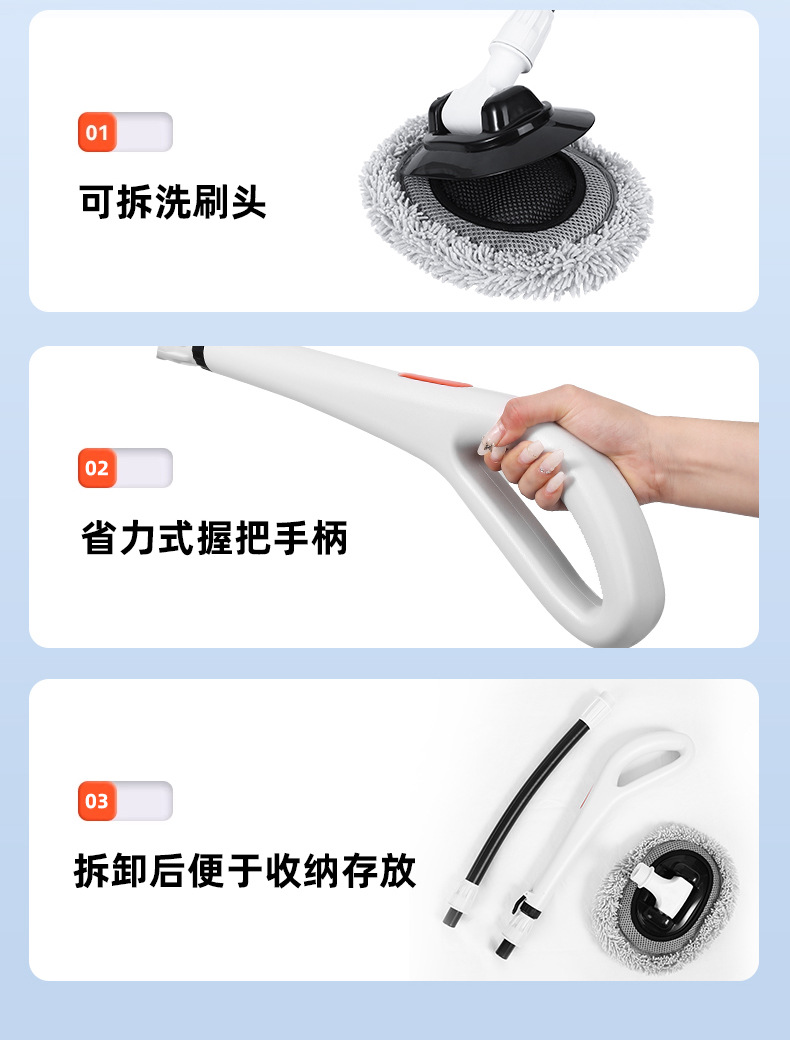 01

可拆洗刷头

02

省力式握把手柄

03

拆卸后便于收纳存放