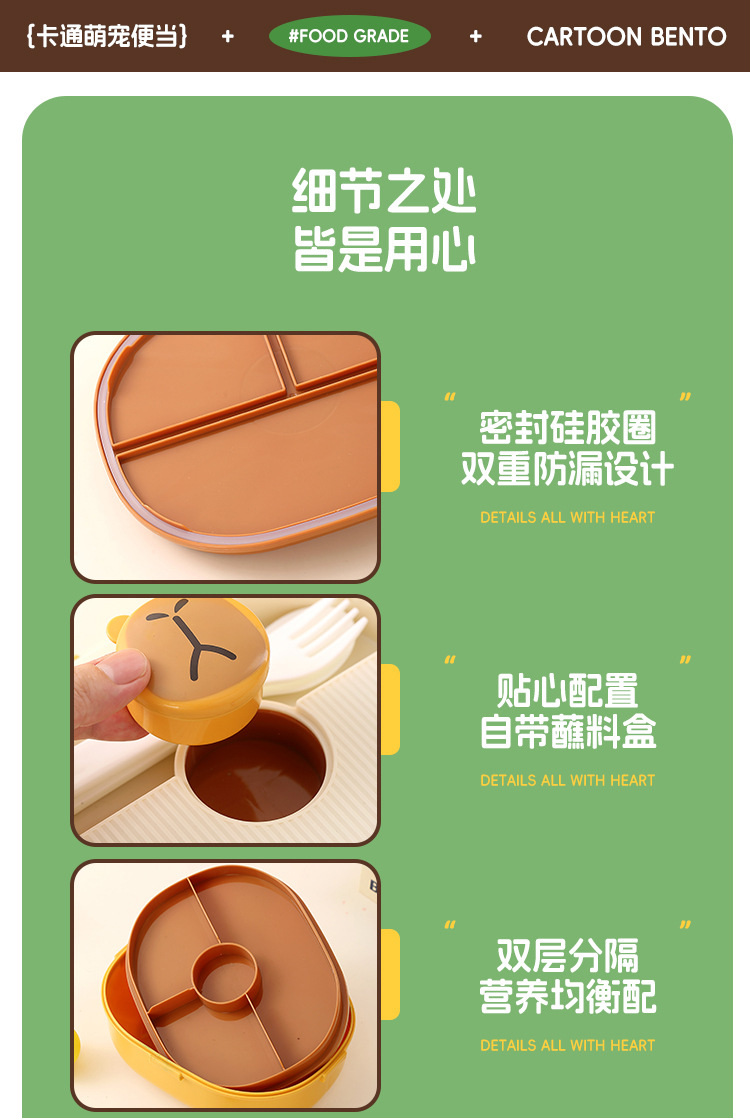 {卡通萌宠便当} + #FOOD GRADE + CARTOON BENTO

细节之处
皆是用心

“ ”
密封硅胶圈
双重防漏设计
DETAILS ALL WITH HEART

“ ”
贴心配置
自带蘸料盒
DETAILS ALL WITH HEART

“ ”
双层分隔
营养均衡配
DETAILS ALL WITH HEART