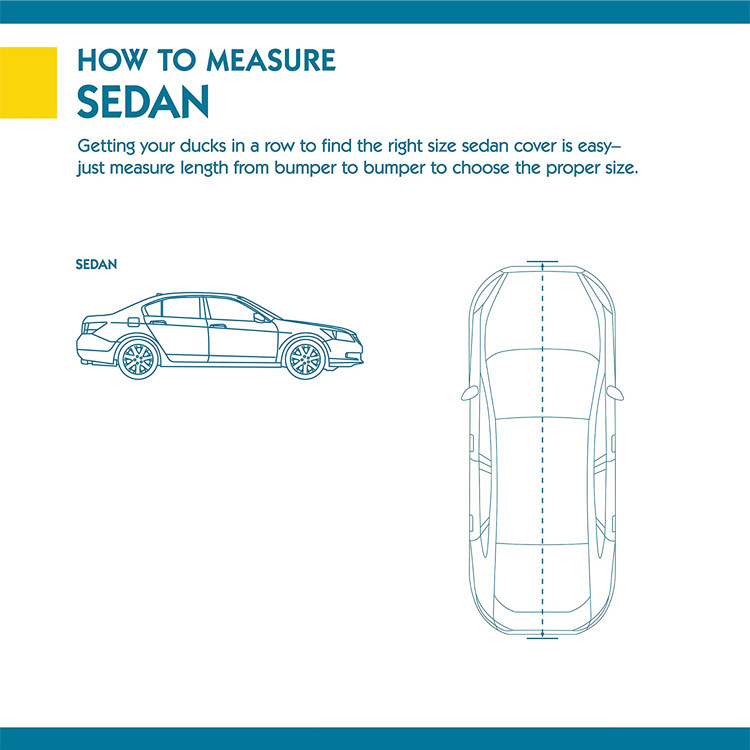 HOW TO MEASURE
SEDAN

Getting your ducks in a row to find the right size sedan cover is easy– just measure length from bumper to bumper to choose the proper size.

SEDAN