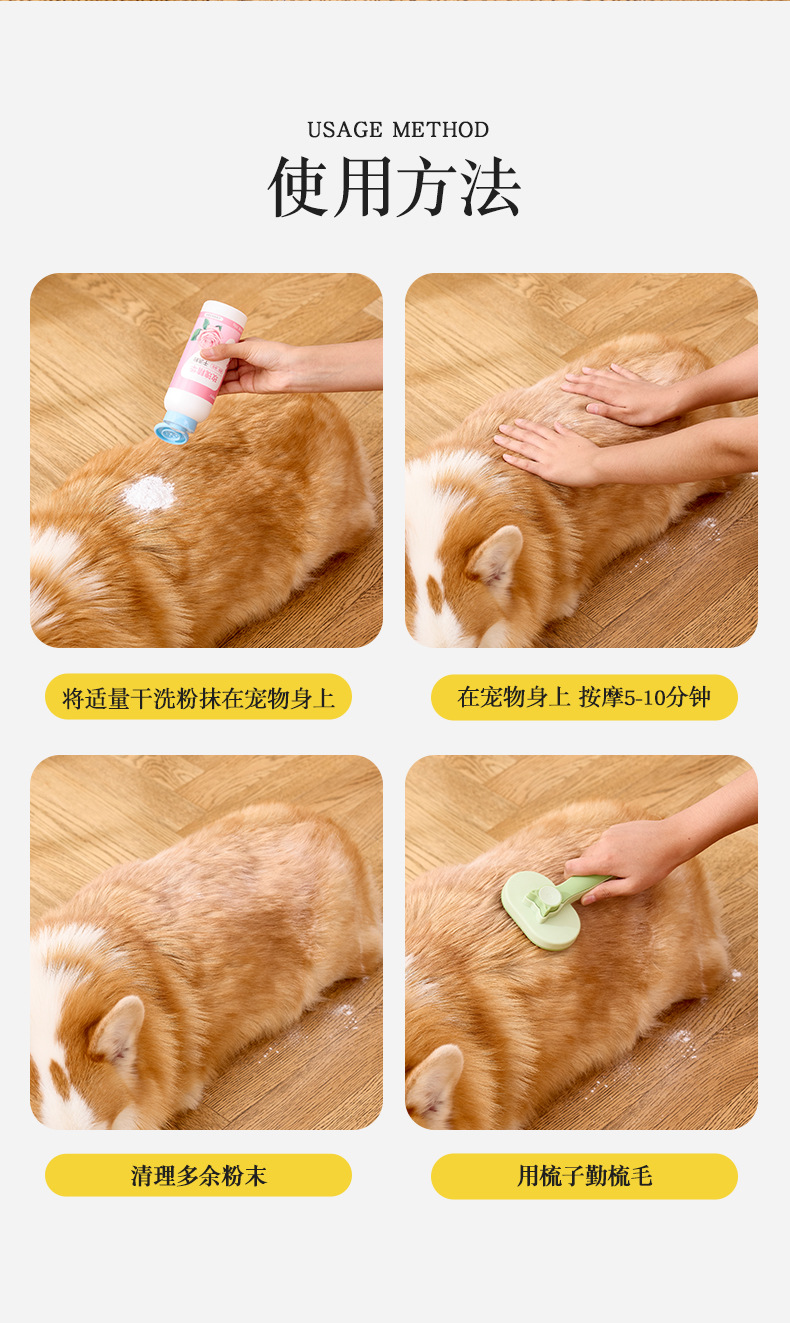 USAGE METHOD

使用方法

将适量干洗粉抹在宠物身上

在宠物身上 按摩5-10分钟

清理多余粉末

用梳子勤梳毛