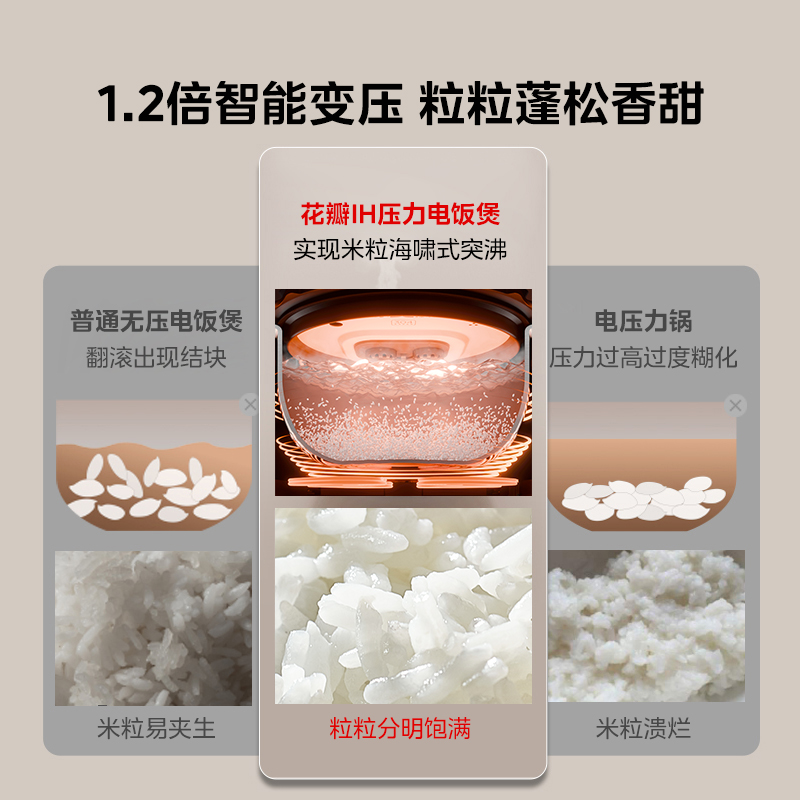 1.2倍智能变压 粒粒蓬松香甜

普通无压电饭煲
翻滚出现结块

米粒易夹生

花瓣IH压力电饭煲
实现米粒海啸式突沸

粒粒分明饱满

电压力锅
压力过高过度糊化

米粒溃烂