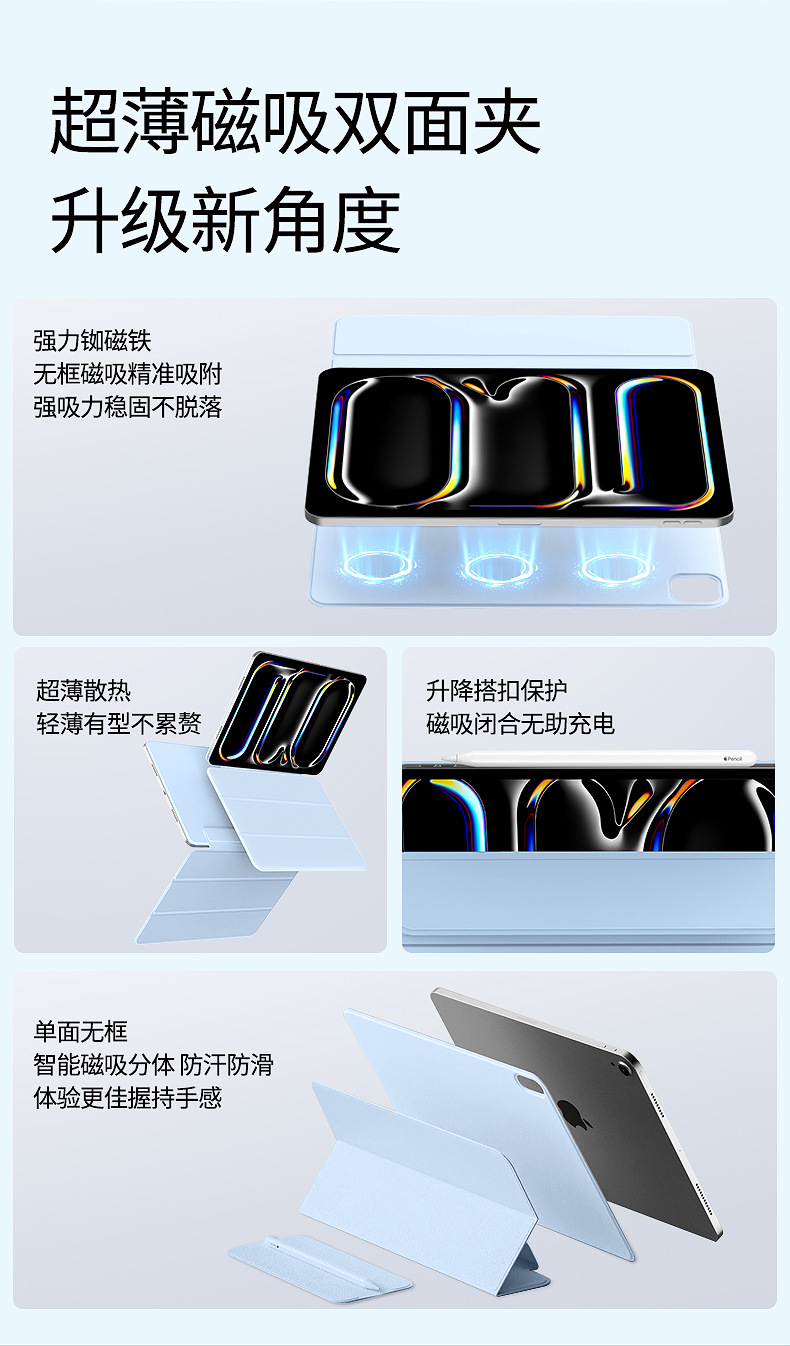 超薄磁吸双面夹
升级新角度

强力铷磁铁
无框磁吸精准吸附
强吸力稳固不脱落

超薄散热
轻薄有型不累赘

升降搭扣保护
磁吸闭合无助充电

Pencil

单面无框
智能磁吸分体 防汗防滑
体验更佳握持手感