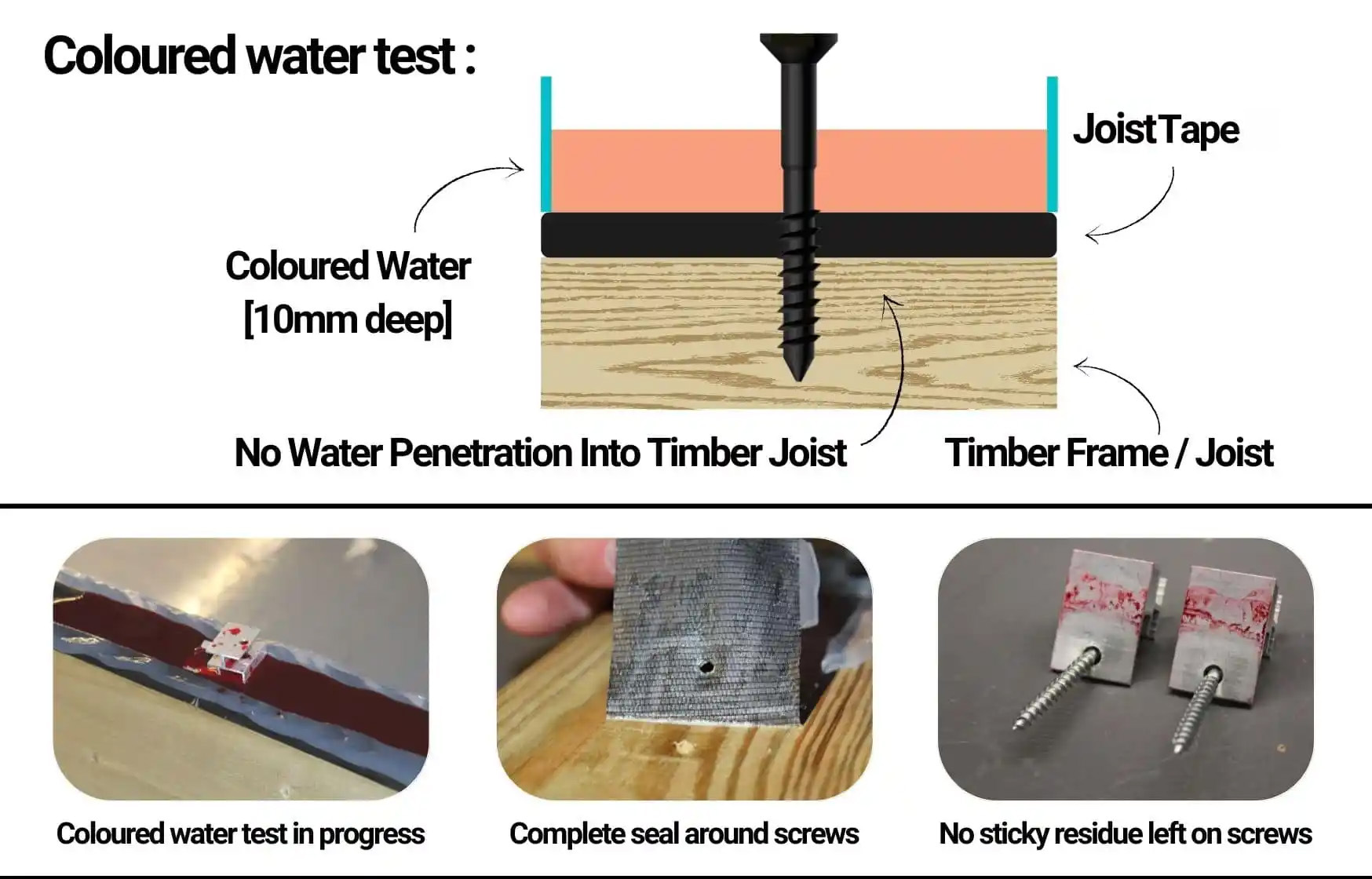 Coloured water test :

JoistTape

Coloured Water [10mm deep]

No Water Penetration Into Timber Joist

Timber Frame / Joist

Coloured water test in progress

Complete seal around screws

No sticky residue left on screws