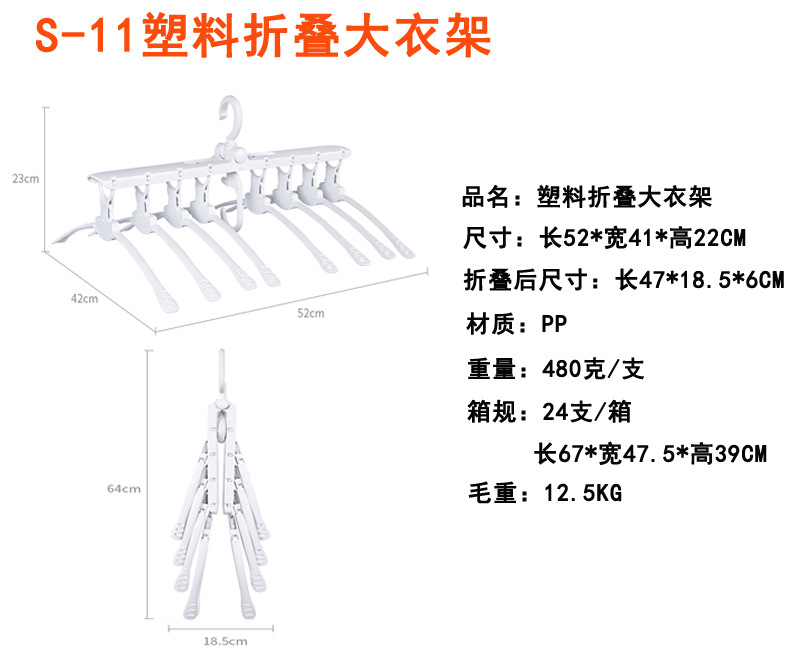 S-11塑料折叠大衣架

23cm

42cm

52cm

64cm

18.5cm

品名：塑料折叠大衣架
尺寸：长52*宽41*高22CM
折叠后尺寸：长47*18.5*6CM
材质：PP
重量：480克/支
箱规：24支/箱
长67*宽47.5*高39CM
毛重：12.5KG