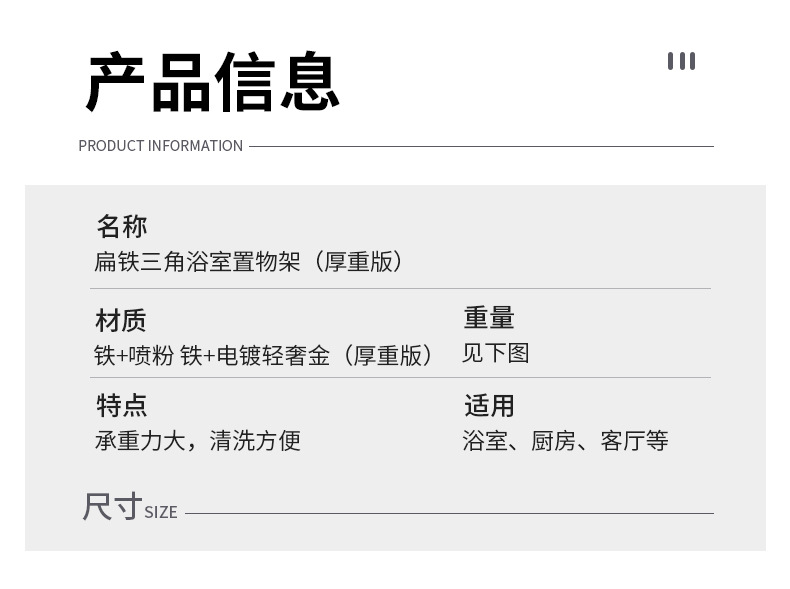 产品信息

PRODUCT INFORMATION

名称
扁铁三角浴室置物架（厚重版）

材质
铁+喷粉 铁+电镀轻奢金（厚重版）

重量
见下图

特点
承重力大，清洗方便

适用
浴室、厨房、客厅等

尺寸SIZE