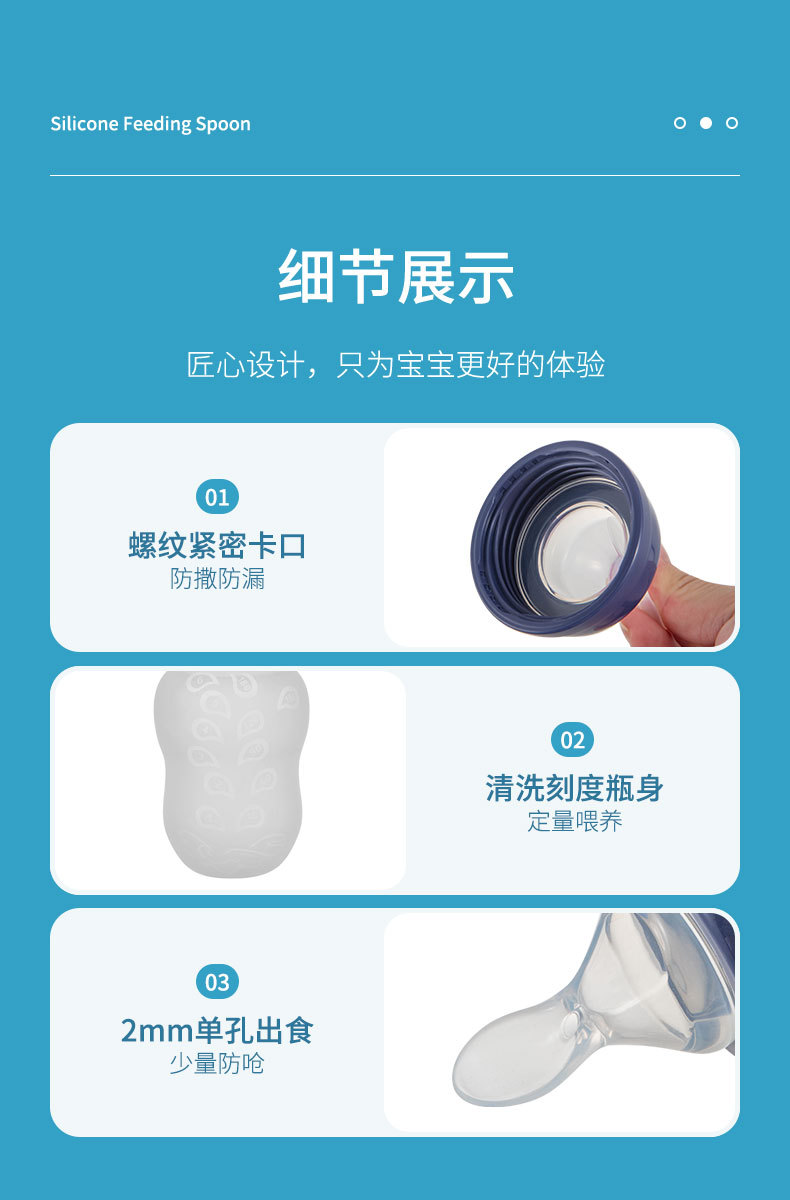 Silicone Feeding Spoon

细节展示

匠心设计，只为宝宝更好的体验

01
螺纹紧密卡口
防撒防漏

02
清洗刻度瓶身
定量喂养

03
2mm单孔出食
少量防呛