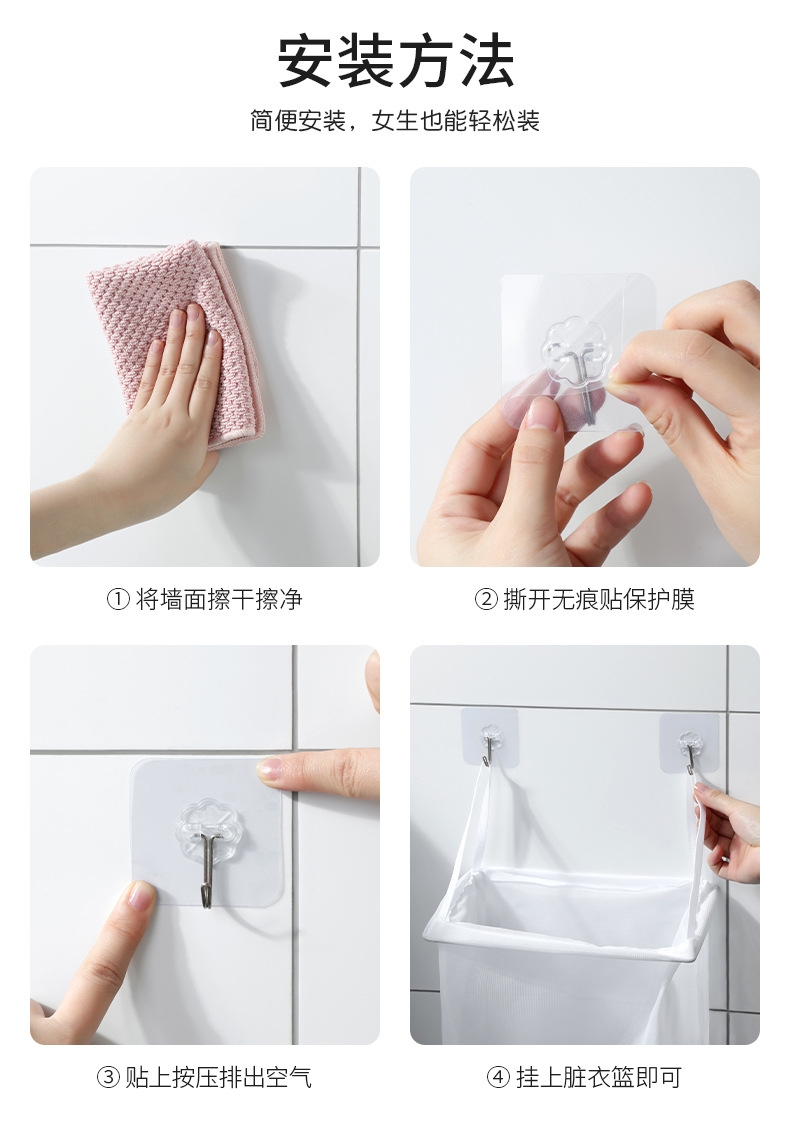 安装方法

简便安装，女生也能轻松装

① 将墙面擦干擦净

② 撕开无痕贴保护膜

③ 贴上按压排出空气

④ 挂上脏衣篮即可