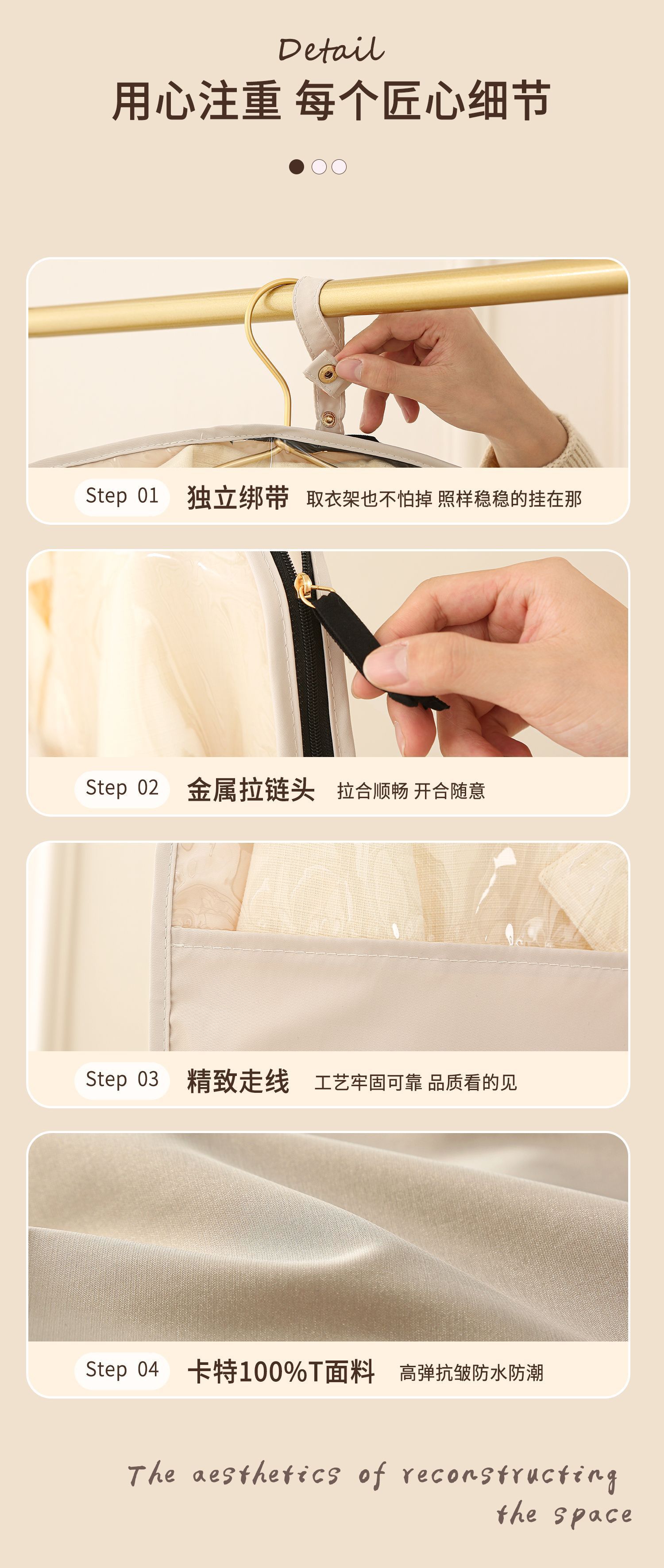 Detail

用心注重 每个匠心细节

Step 01 独立绑带 取衣架也不怕掉 照样稳稳的挂在那

Step 02 金属拉链头 拉合顺畅 开合随意

Step 03 精致走线 工艺牢固可靠 品质看的见

Step 04 卡特100%T面料 高弹抗皱防水防潮

The aesthetics of reconstructing the space