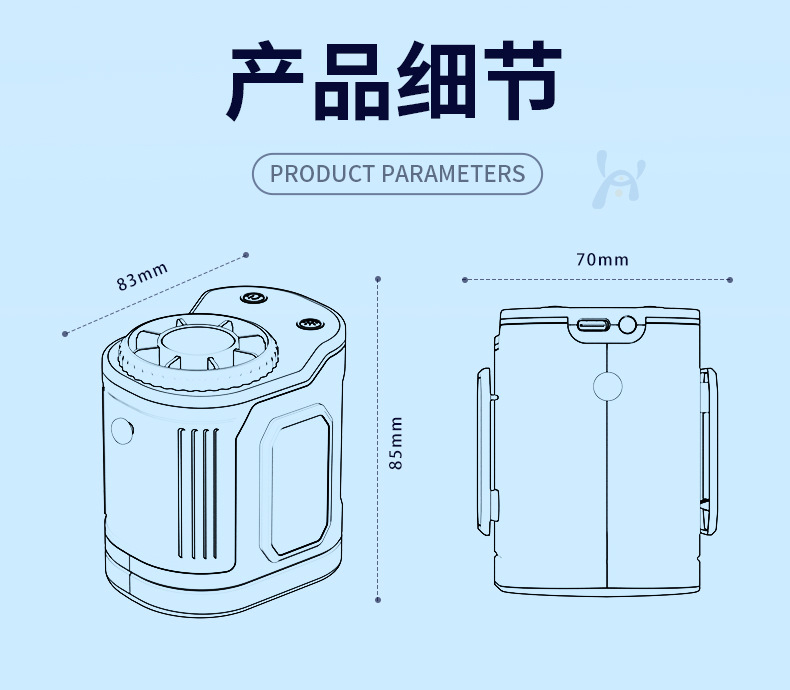 产品细节

PRODUCT PARAMETERS

83mm

85mm

70mm