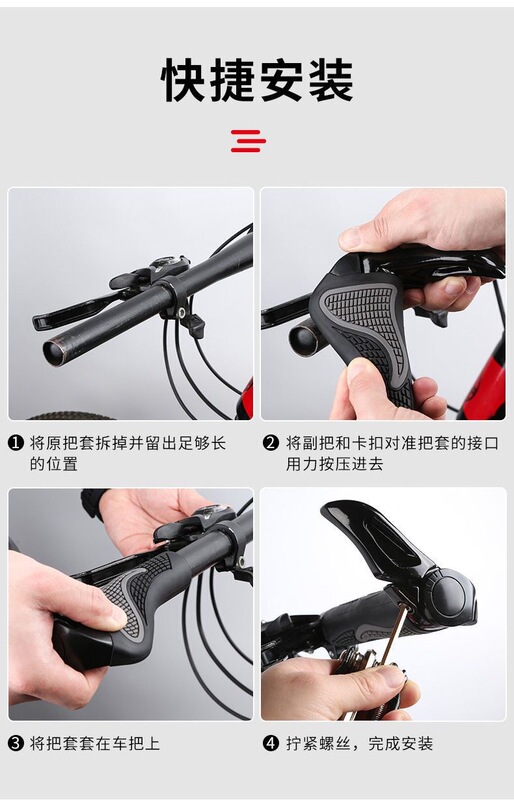 快捷安装

❶ 将原把套拆掉并留出足够长的位置

❷ 将副把和卡扣对准把套的接口用力按压进去

❸ 将把套套在车把上

❹ 拧紧螺丝，完成安装