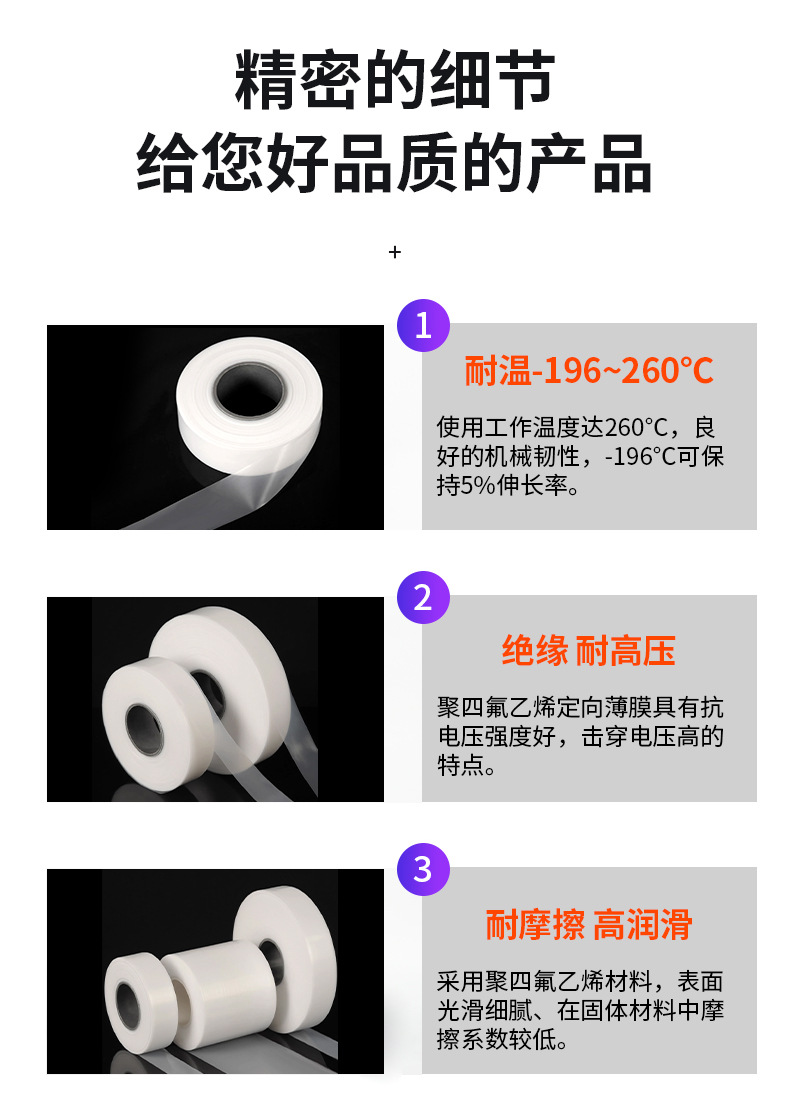 精密的细节
给您好品质的产品

+

1
耐温-196~260°C
使用工作温度达260°C，良好的机械韧性，-196°C可保持5%伸长率。

2
绝缘 耐高压
聚四氟乙烯定向薄膜具有抗电压强度好，击穿电压高的特点。

3
耐摩擦 高润滑
采用聚四氟乙烯材料，表面光滑细腻、在固体材料中摩擦系数较低。