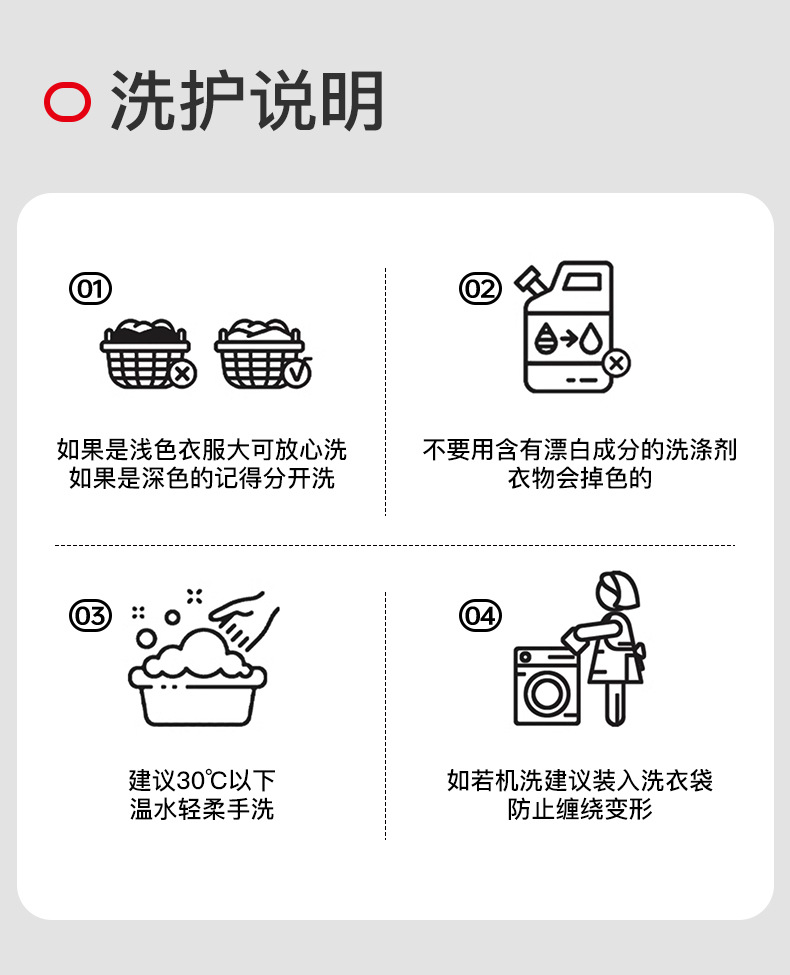 洗护说明

01

如果是浅色衣服大可放心洗
如果是深色的记得分开洗

02

不要用含有漂白成分的洗涤剂
衣物会掉色的

03

建议30℃以下
温水轻柔手洗

04

如若机洗建议装入洗衣袋
防止缠绕变形