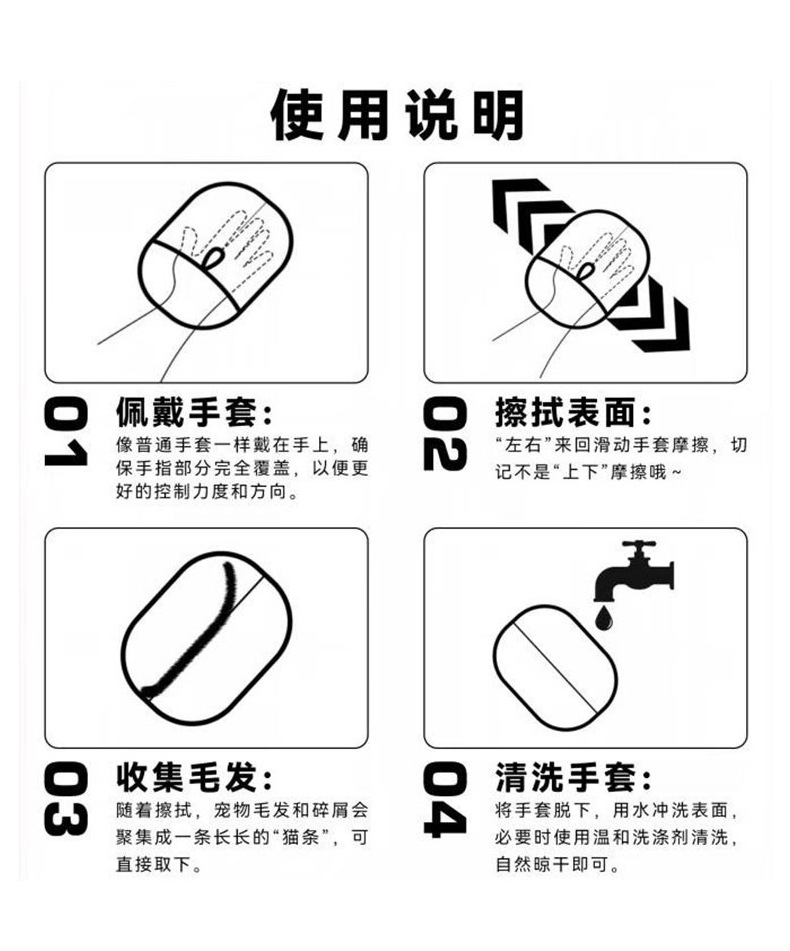 使用说明

01
佩戴手套：
像普通手套一样戴在手上，确保手指部分完全覆盖，以便更好的控制力度和方向。

02
擦拭表面：
“左右”来回滑动手套摩擦，切记不是“上下”摩擦哦～

03
收集毛发：
随着擦拭，宠物毛发和碎屑会聚集成一条长长的“猫条”，可直接取下。

04
清洗手套：
将手套脱下，用水冲洗表面，必要时使用温和洗涤剂清洗，自然晾干即可。