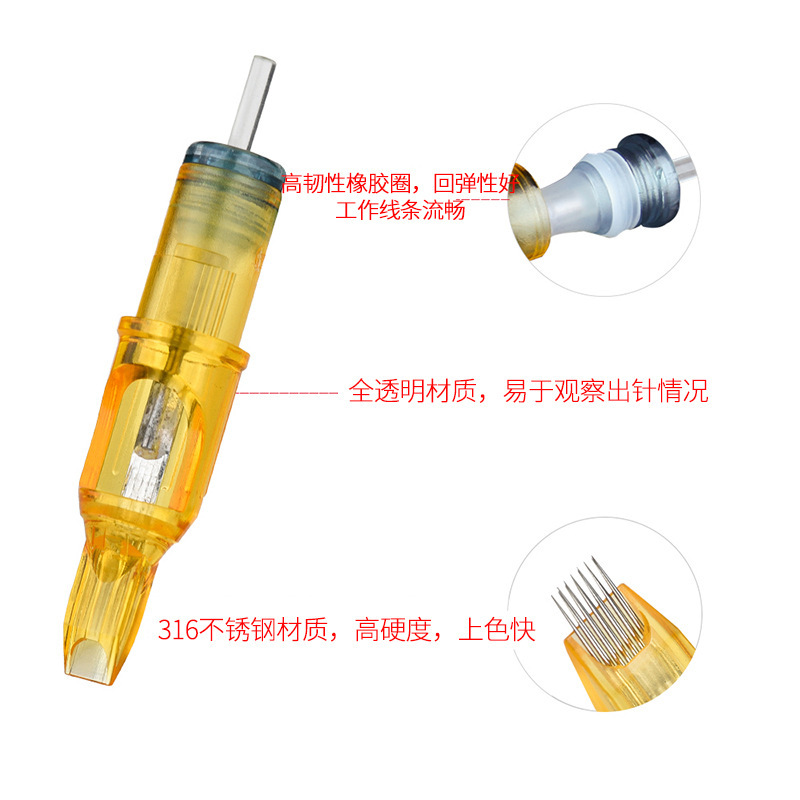 高韧性橡胶圈，回弹性好
工作线条流畅

全透明材质，易于观察出针情况

316不锈钢材质，高硬度，上色快