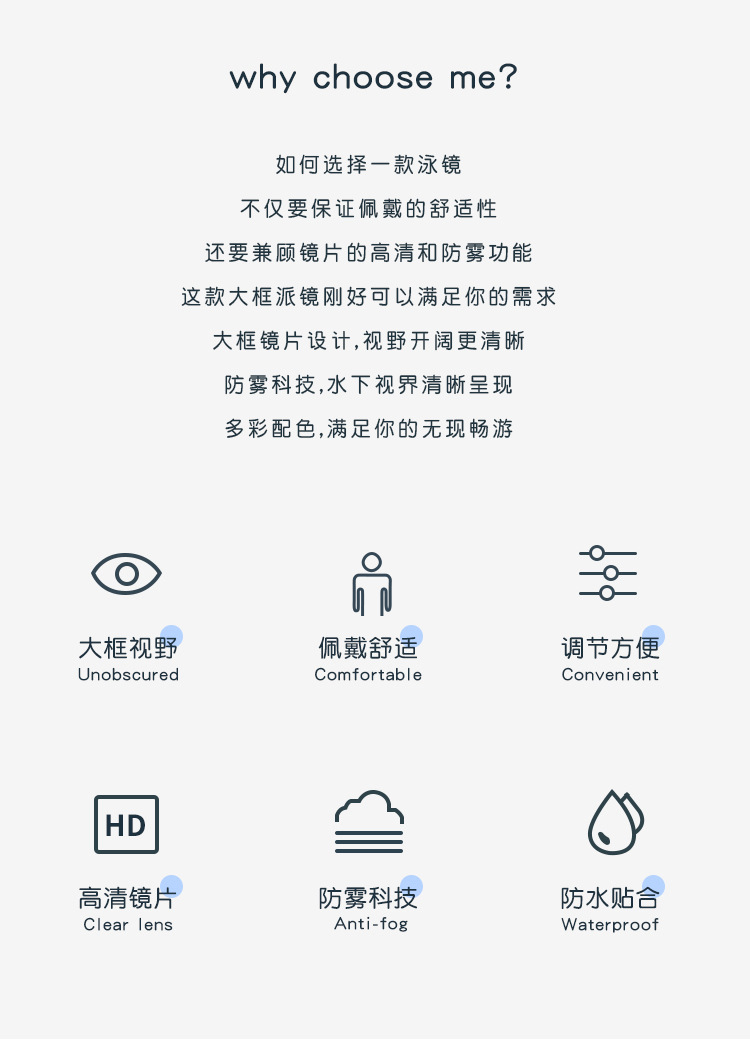 why choose me?

如何选择一款泳镜
不仅要保证佩戴的舒适性
还要兼顾镜片的高清和防雾功能
这款大框派镜刚好可以满足你的需求
大框镜片设计,视野开阔更清晰
防雾科技,水下视界清晰呈现
多彩配色,满足你的无现畅游

大框视野
Unobscured

佩戴舒适
Comfortable

调节方便
Convenient

HD

高清镜片
Clear lens

防雾科技
Anti-fog

防水贴合
Waterproof