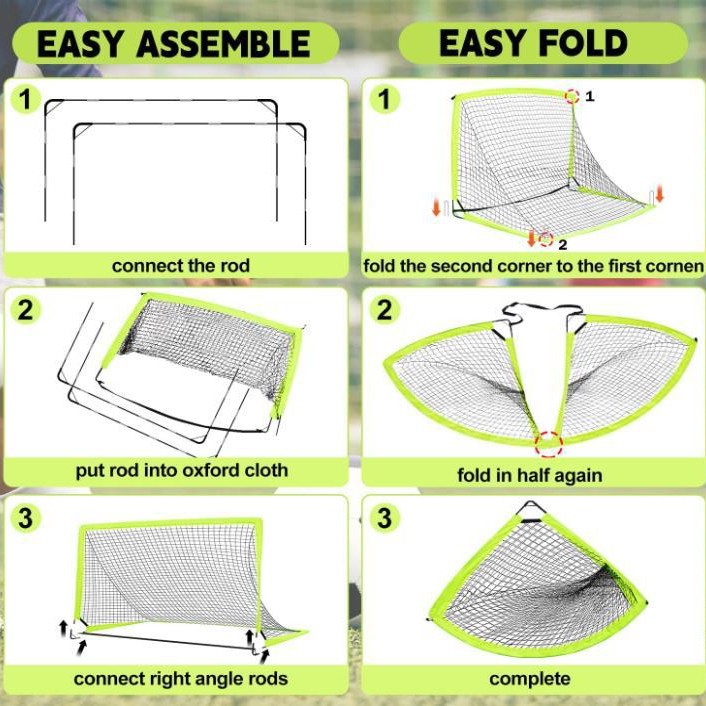 EASY ASSEMBLE

1

connect the rod

2

put rod into oxford cloth

3

connect right angle rods

EASY FOLD

1

1

2

fold the second corner to the first cornen

2

fold in half again

3

complete