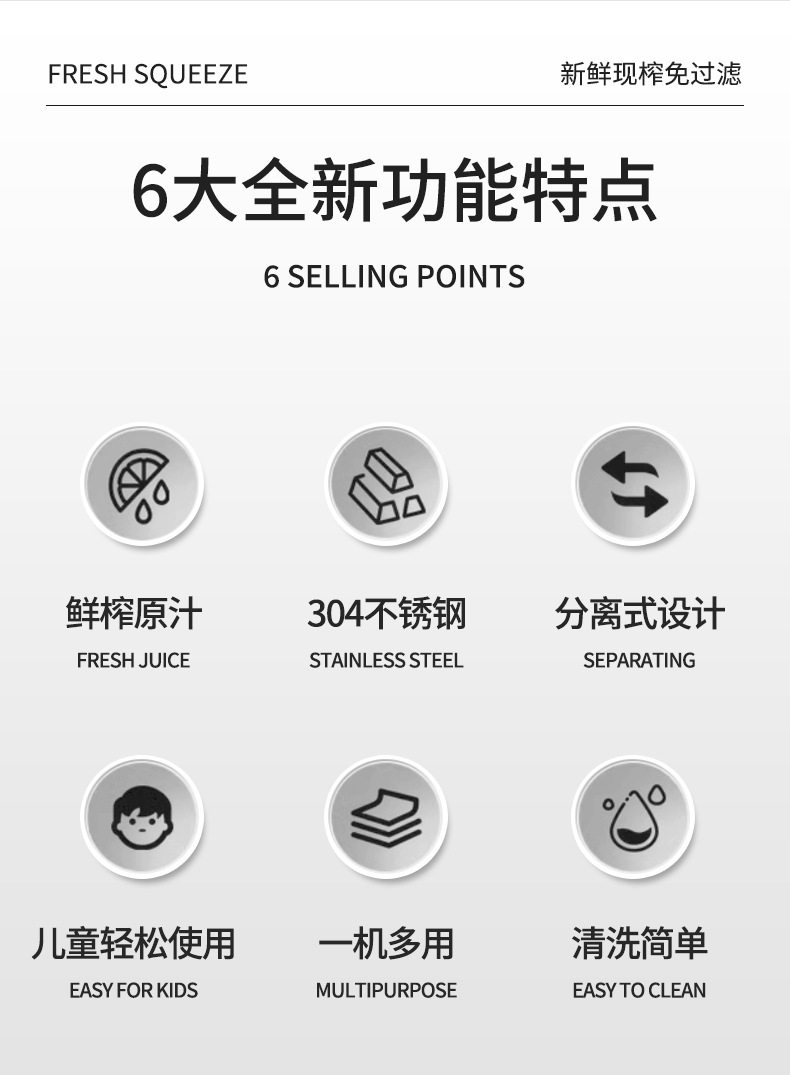 FRESH SQUEEZE

新鲜现榨免过滤

6大全新功能特点

6 SELLING POINTS

鲜榨原汁

FRESH JUICE

304不锈钢

STAINLESS STEEL

分离式设计

SEPARATING

儿童轻松使用

EASY FOR KIDS

一机多用

MULTIPURPOSE

清洗简单

EASY TO CLEAN