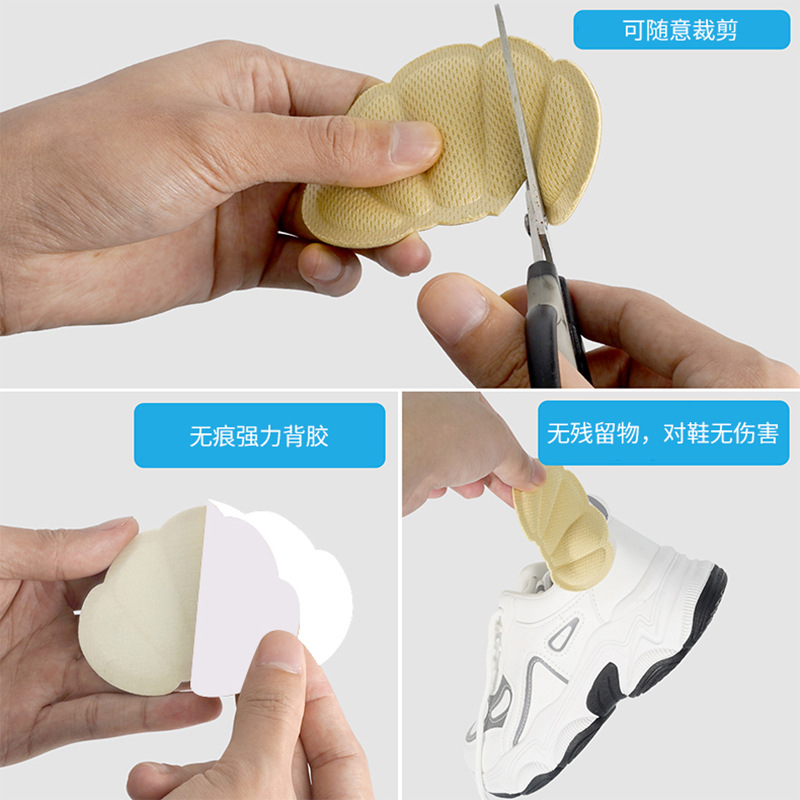 可随意裁剪

无痕强力背胶

无残留物，对鞋无伤害