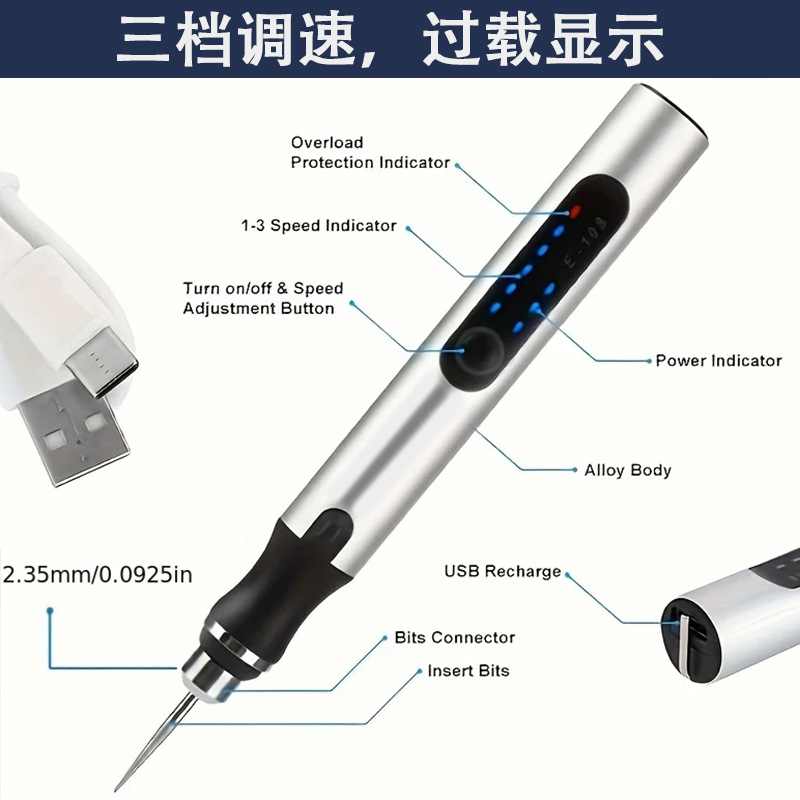 三档调速，过载显示

Overload Protection Indicator

1-3 Speed Indicator

Turn on/off & Speed Adjustment Button

E-108

Power Indicator

Alloy Body

2.35mm/0.0925in

USB Recharge

Bits Connector

Insert Bits