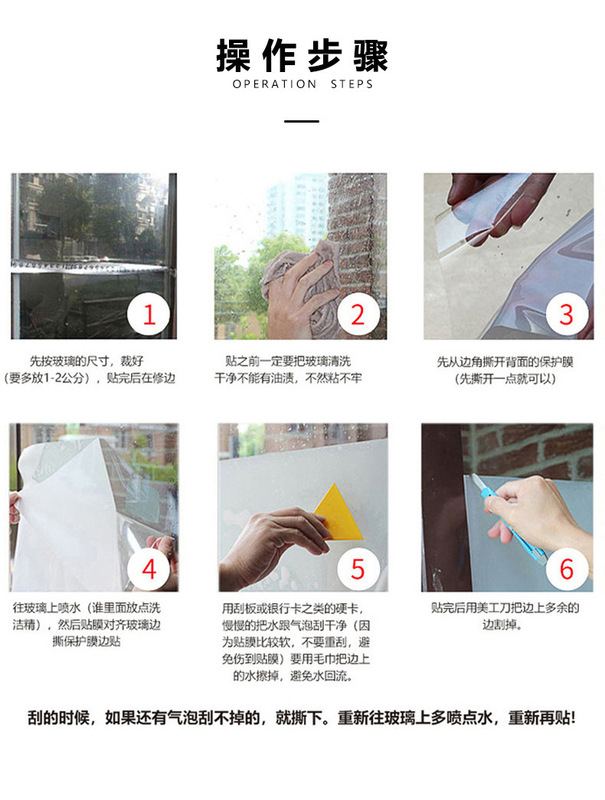 操作步骤
OPERATION STEPS

1
先按玻璃的尺寸，裁好（要多放1-2公分），贴完后在修边

2
贴之前一定要把玻璃清洗干净不能有油渍，不然粘不牢

3
先从边角撕开背面的保护膜（先撕开一点就可以）

4
往玻璃上喷水（谁里面放点洗洁精），然后贴膜对齐玻璃边撕保护膜边贴

5
用刮板或银行卡之类的硬卡，慢慢的把水跟气泡刮干净（因为贴膜比较软，不要重刮，避免伤到贴膜）要用毛巾把边上的水擦掉，避免水回流。

6
贴完后用美工刀把边上多余的边割掉。

刮的时候，如果还有气泡刮不掉的，就撕下。重新往玻璃上多喷点水，重新再贴！