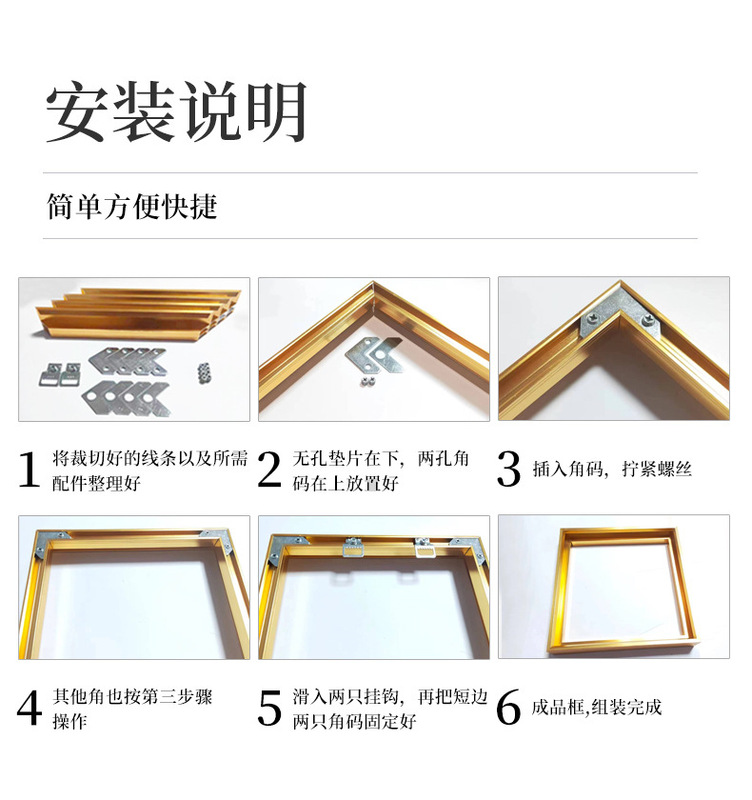 安装说明

简单方便快捷

1 将裁切好的线条以及所需配件整理好

2 无孔垫片在下，两孔角码在上放置好

3 插入角码，拧紧螺丝

4 其他角也按第三步骤操作

5 滑入两只挂钩，再把短边两只角码固定好

6 成品框,组装完成