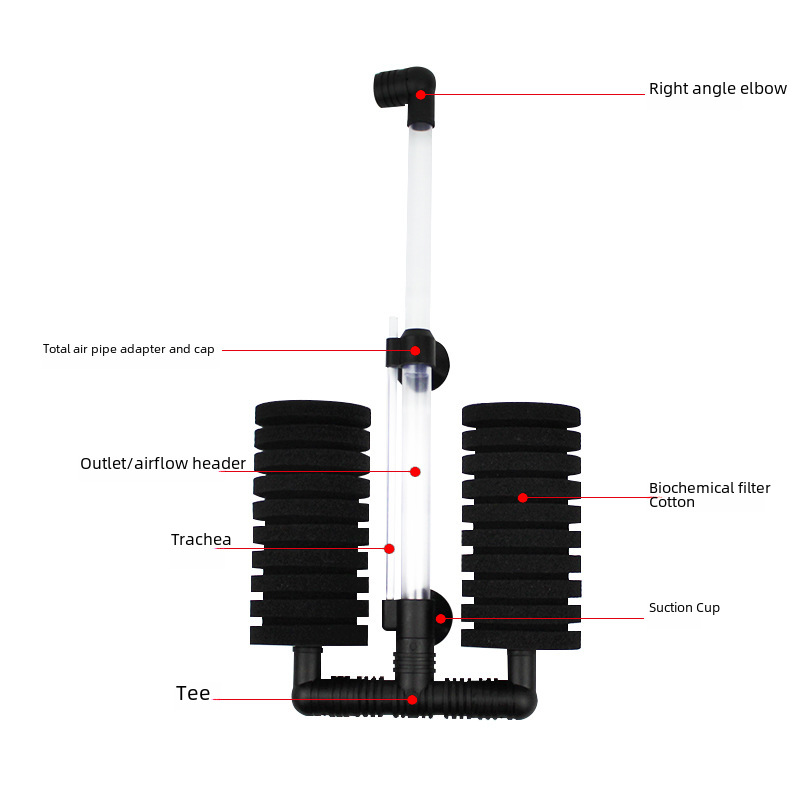 Right angle elbow

Total air pipe adapter and cap

Outlet/airflow header

Biochemical filter Cotton

Trachea

Suction Cup

Tee