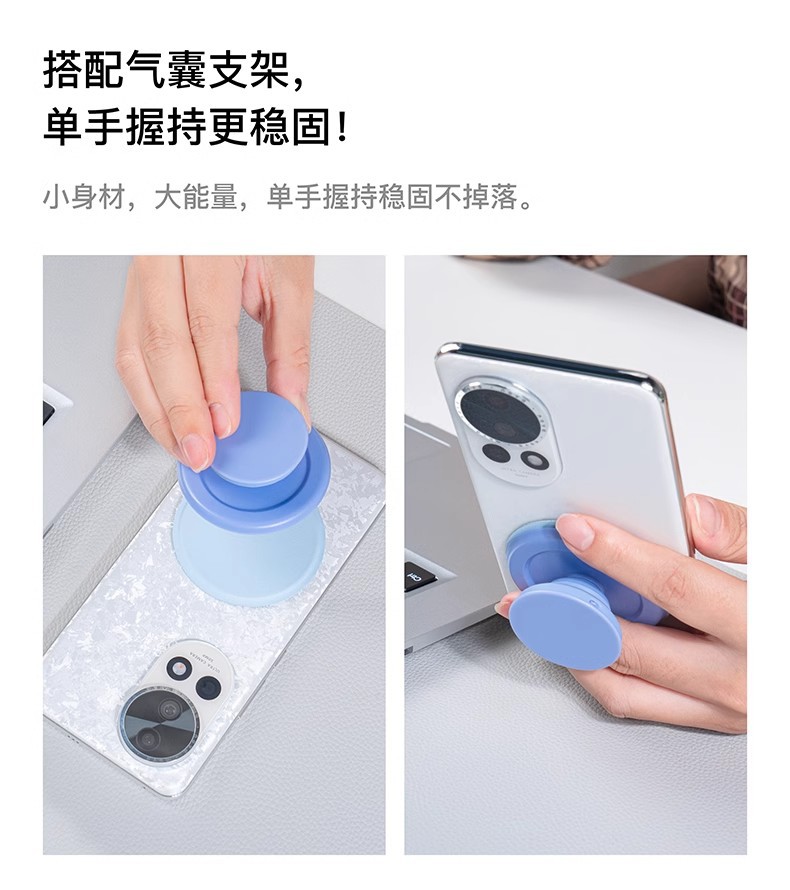 搭配气囊支架，
单手握持更稳固！

小身材，大能量，单手握持稳固不掉落。