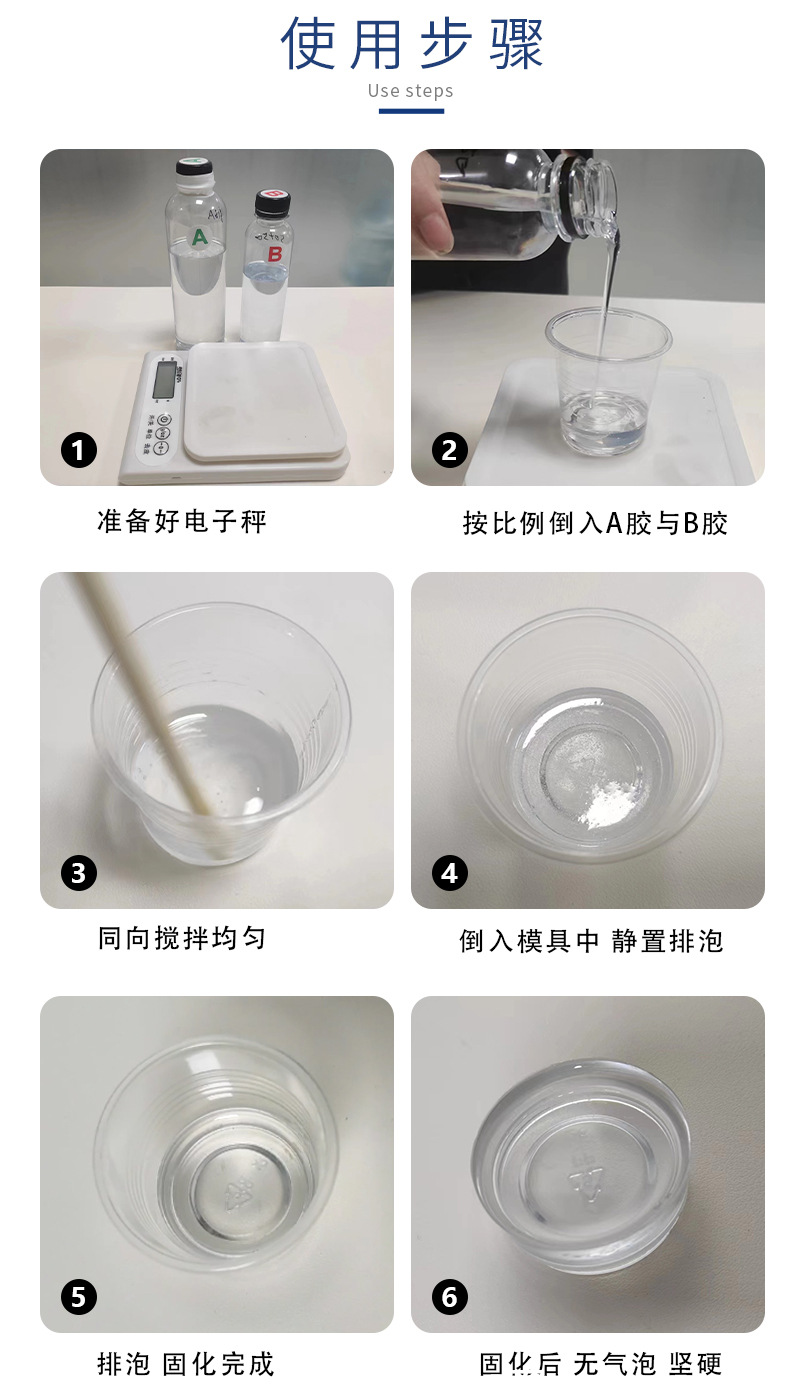 使用步骤
Use steps

A
B

1
准备好电子秤

2
按比例倒入A胶与B胶

3
同向搅拌均匀

4
倒入模具中 静置排泡

5
排泡 固化完成

6
固化后 无气泡 坚硬