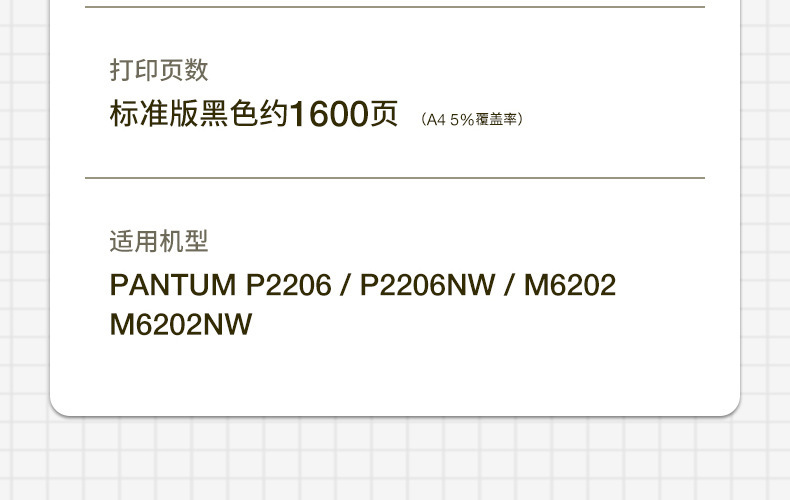 打印页数

标准版黑色约1600页 （A4 5%覆盖率）

适用机型

PANTUM P2206 / P2206NW / M6202 M6202NW