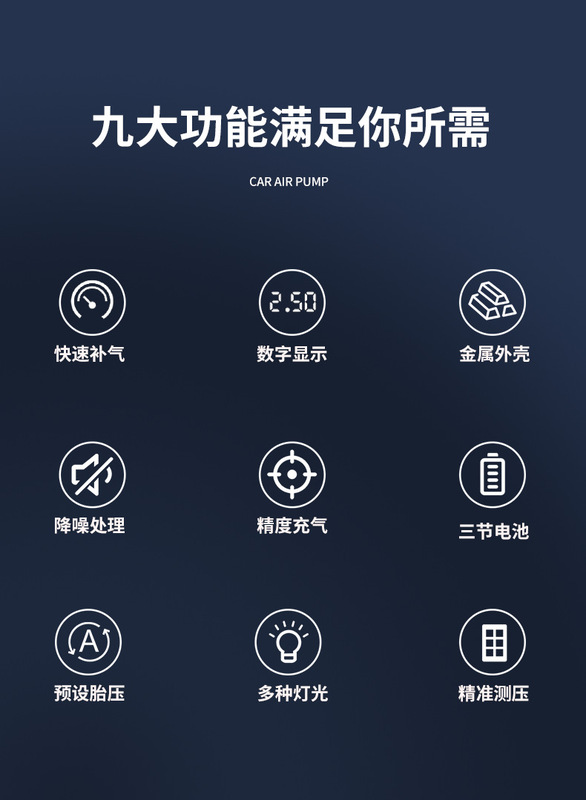 九大功能满足你所需

CAR AIR PUMP

2.50

快速补气

数字显示

金属外壳

降噪处理

精度充气

三节电池

A

预设胎压

多种灯光

精准测压