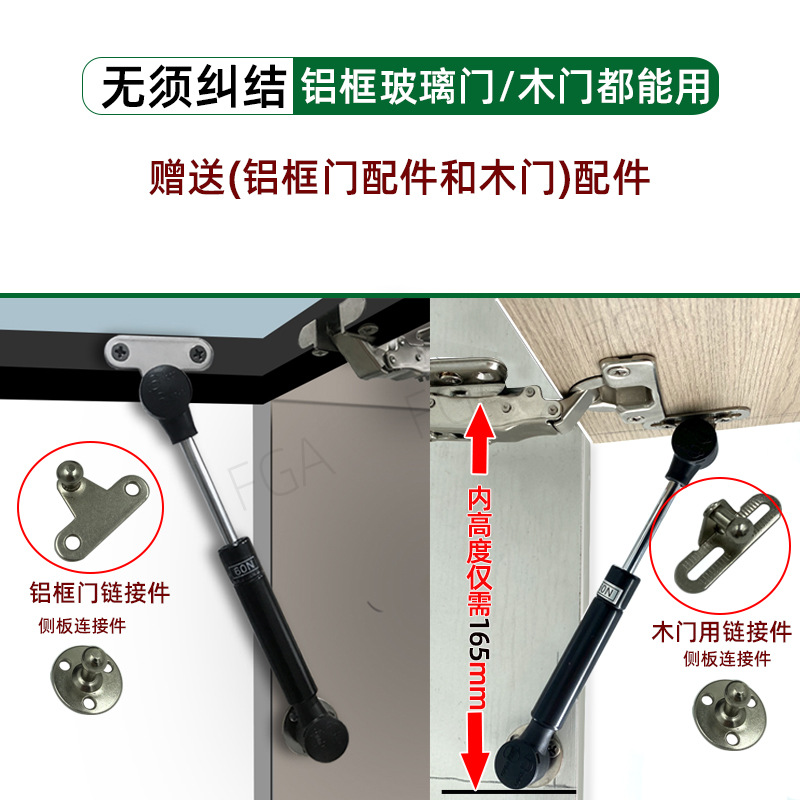 无须纠结 铝框玻璃门/木门都能用

赠送(铝框门配件和木门)配件

FGA

60N

铝框门链接件

侧板连接件

内高度仅需165mm

木门用链接件

侧板连接件