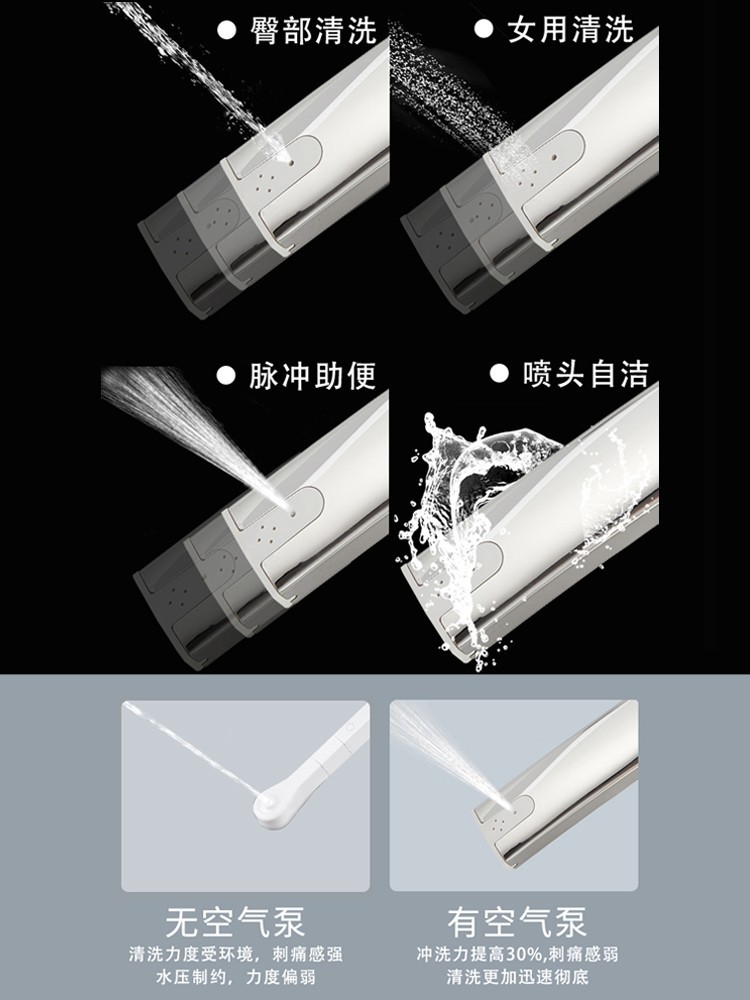 ● 臀部清洗

● 女用清洗

● 脉冲助便

● 喷头自洁

无空气泵
清洗力度受环境，刺痛感强
水压制约，力度偏弱

有空气泵
冲洗力提高30%,刺痛感弱
清洗更加迅速彻底