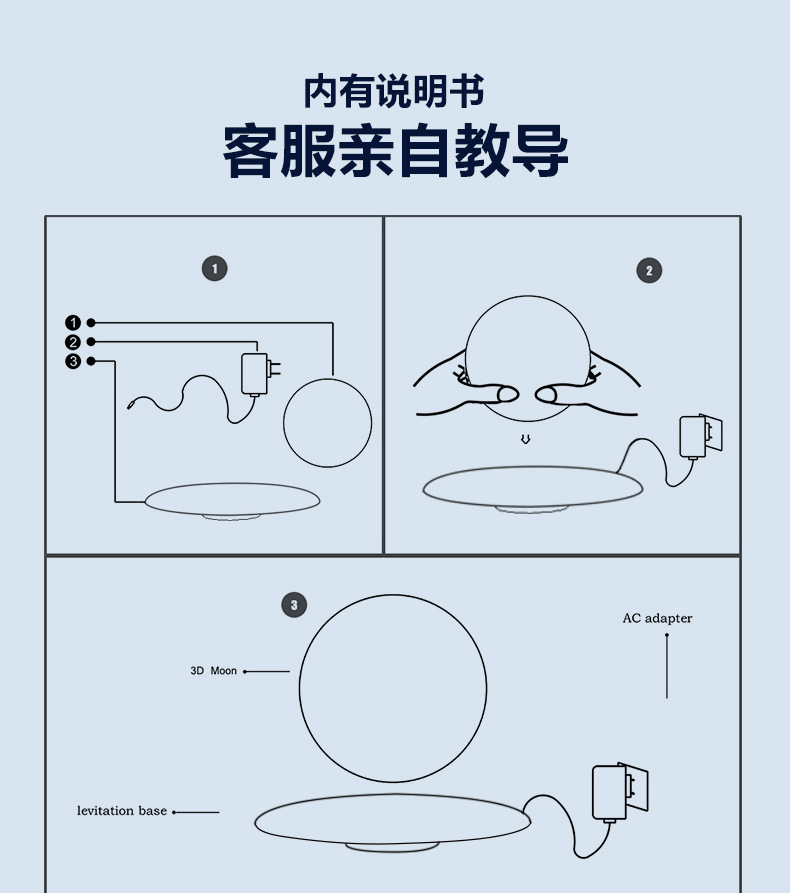 内有说明书
客服亲自教导

1

1
2
3

2

3

3D Moon

AC adapter

levitation base