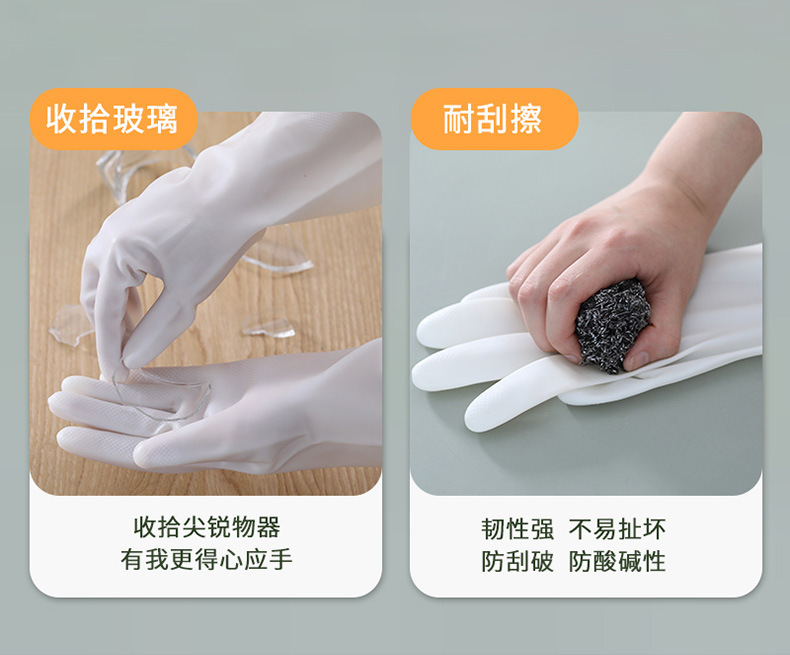 收拾玻璃

收拾尖锐物器
有我更得心应手

耐刮擦

韧性强 不易扯坏
防刮破 防酸碱性