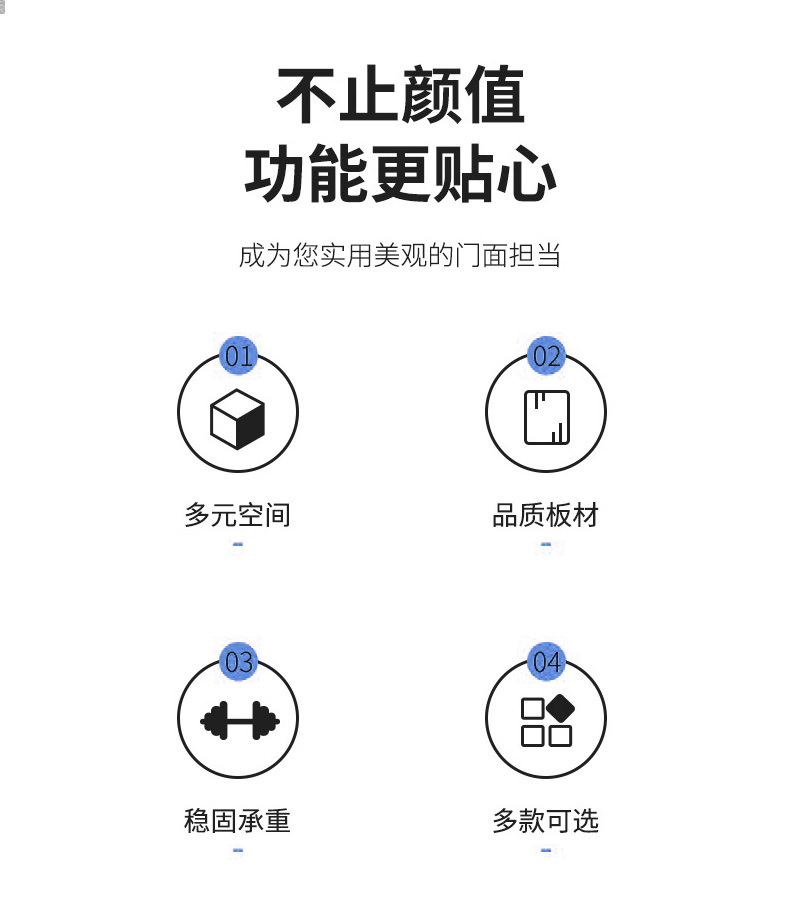 不止颜值
功能更贴心

成为您实用美观的门面担当

01

多元空间

02

品质板材

03

稳固承重

04

多款可选