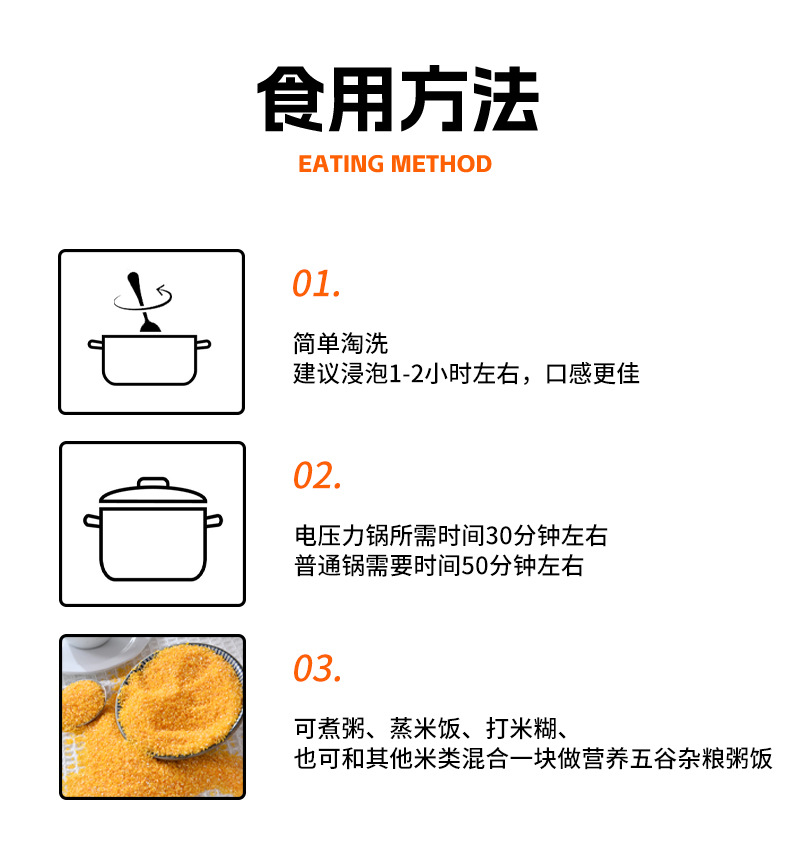 食用方法
EATING METHOD

01.
简单淘洗
建议浸泡1-2小时左右，口感更佳

02.
电压力锅所需时间30分钟左右
普通锅需要时间50分钟左右

03.
可煮粥、蒸米饭、打米糊、
也可和其他米类混合一块做营养五谷杂粮粥饭