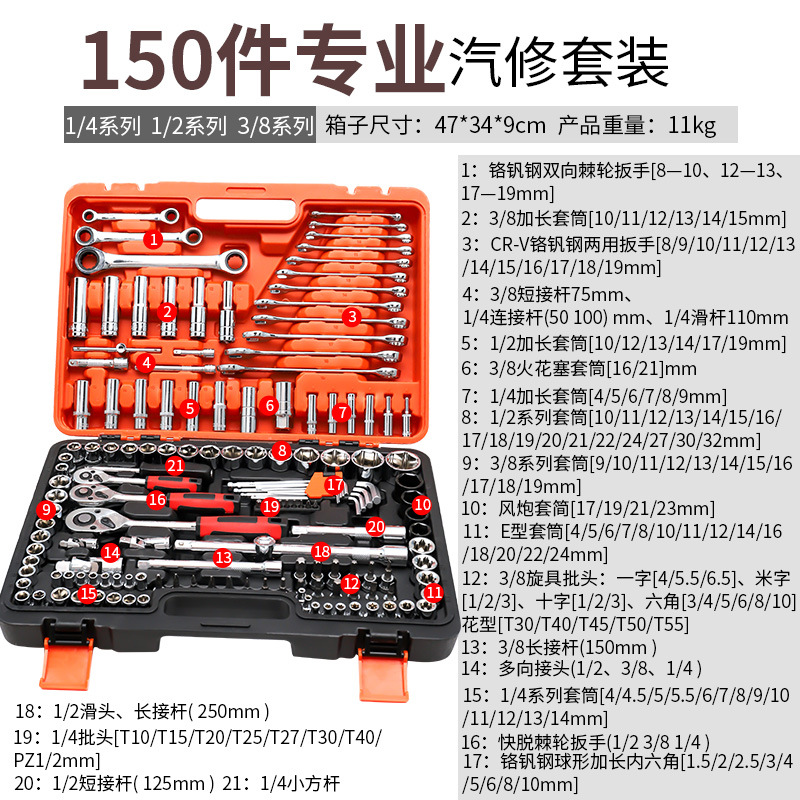 150件专业汽修套装

1/4系列 1/2系列 3/8系列 箱子尺寸：47*34*9cm 产品重量：11kg

1 2 3 4 5 6 7 8 9 10 11 12 13 14 15 16 17 18 19 20 21

1：铬钒钢双向棘轮扳手[8—10、12—13、17—19mm]
2：3/8加长套筒[10/11/12/13/14/15mm]
3：CR-V铬钒钢两用扳手[8/9/10/11/12/13/14/15/16/17/18/19mm]
4：3/8短接杆75mm、1/4连接杆(50 100) mm、1/4滑杆110mm
5：1/2加长套筒[10/12/13/14/17/19mm]
6：3/8火花塞套筒[16/21]mm
7：1/4加长套筒[4/5/6/7/8/9mm]
8：1/2系列套筒[10/11/12/13/14/15/16/17/18/19/20/21/22/24/27/30/32mm]
9：3/8系列套筒[9/10/11/12/13/14/15/16/17/18/19mm]
10：风炮套筒[17/19/21/23mm]
11：E型套筒[4/5/6/7/8/10/11/12/14/16/18/20/22/24mm]
12：3/8旋具批头：一字[4/5.5/6.5]、米字[1/2/3]、十字[1/2/3]、六角[3/4/5/6/8/10]花型[T30/T40/T45/T50/T55]
13：3/8长接杆(150mm )
14：多向接头(1/2、3/8、1/4 )
15：1/4系列套筒[4/4.5/5/5.5/6/7/8/9/10/11/12/13/14mm]
16：快脱棘轮扳手(1/2 3/8 1/4 )
17：铬钒钢球形加长内六角[1.5/2/2.5/3/4/5/6/8/10mm]

18：1/2滑头、长接杆( 250mm )
19：1/4批头[T10/T15/T20/T25/T27/T30/T40/PZ1/2mm]
20：1/2短接杆( 125mm ) 21：1/4小方杆