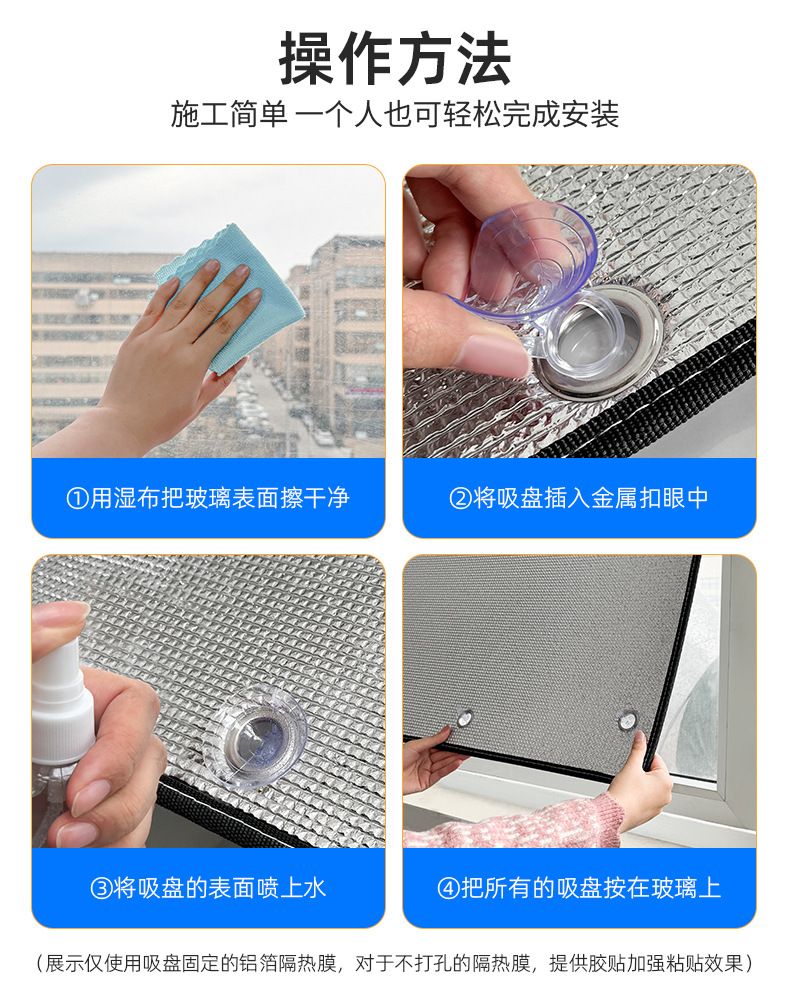 操作方法

施工简单 一个人也可轻松完成安装

①用湿布把玻璃表面擦干净

②将吸盘插入金属扣眼中

③将吸盘的表面喷上水

④把所有的吸盘按在玻璃上

（展示仅使用吸盘固定的铝箔隔热膜，对于不打孔的隔热膜，提供胶贴加强粘贴效果）