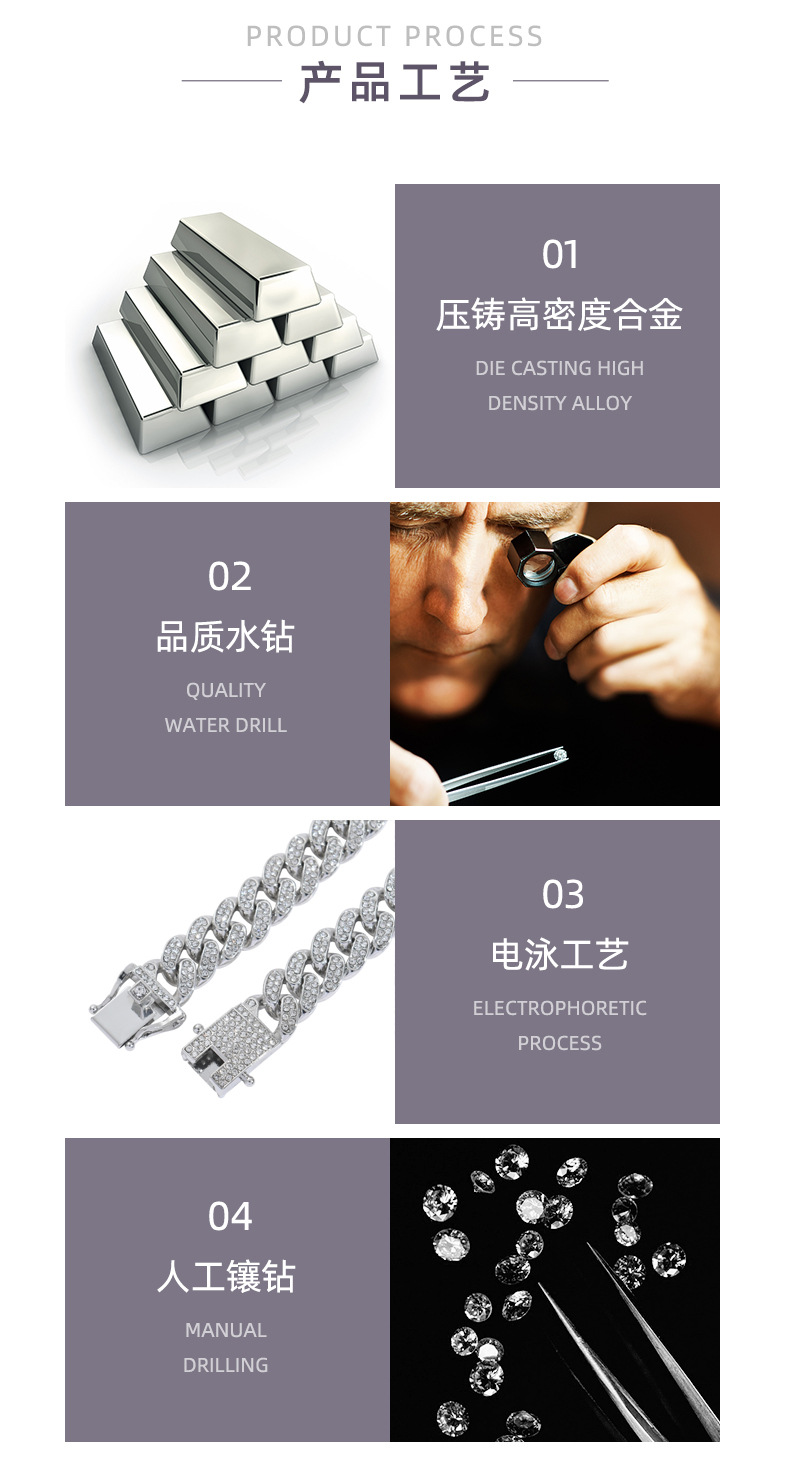 PRODUCT PROCESS

产品工艺

01

压铸高密度合金

DIE CASTING HIGH DENSITY ALLOY

02

品质水钻

QUALITY WATER DRILL

03

电泳工艺

ELECTROPHORETIC PROCESS

04

人工镶钻

MANUAL DRILLING